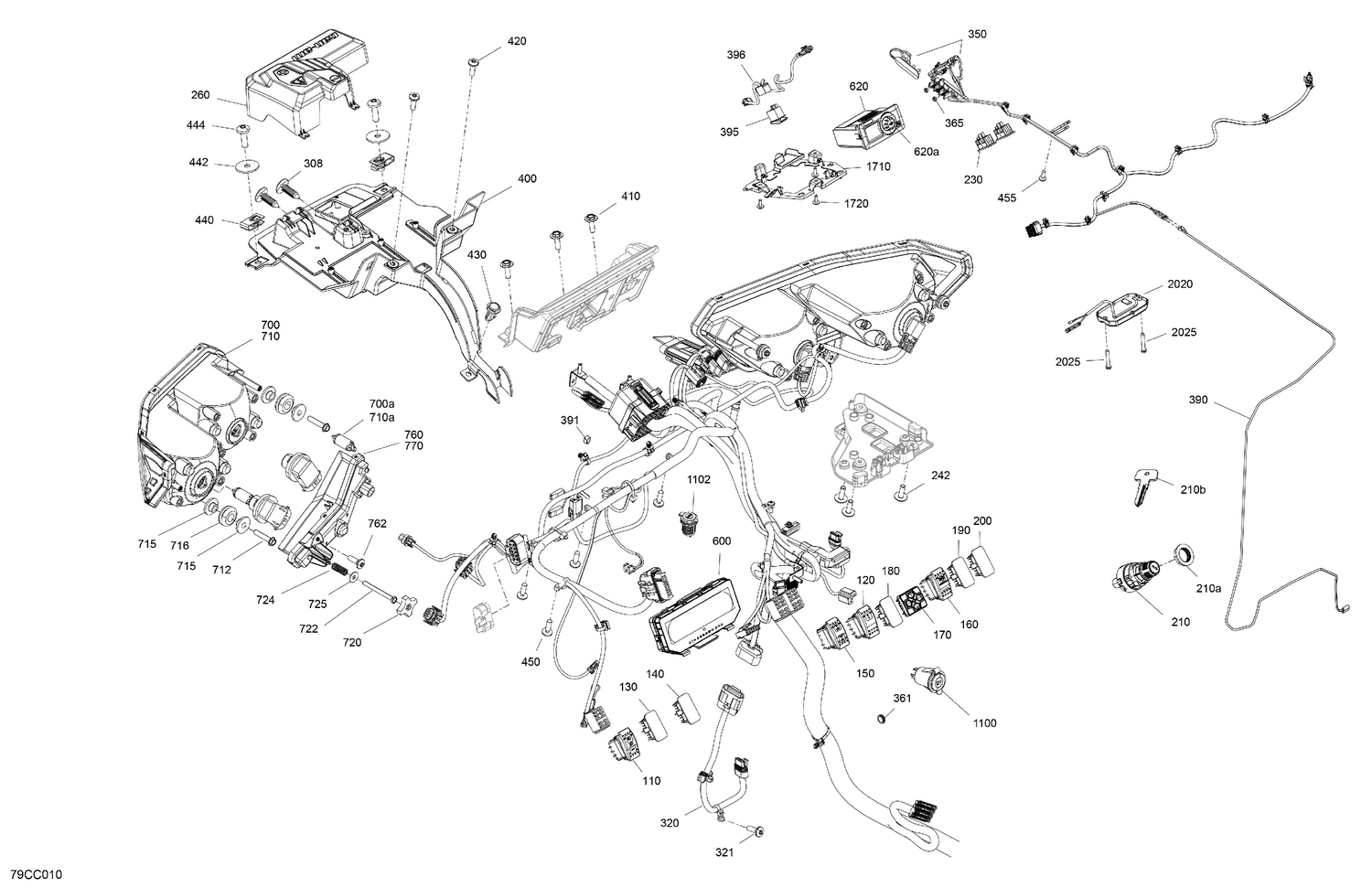 420
260
444
442
308
440
400
410
430
396
395
620
620a
1710
1720
350
365
230
455
2020
2025
2025
390
700
710
700a
710a
760
770
715
716
715
712
762
724
725
722
720
391
1102
600
450
242
210b
210a
210
190
200
180
120
170
160
150
130
140
110
361
1100
320
321
79CC010