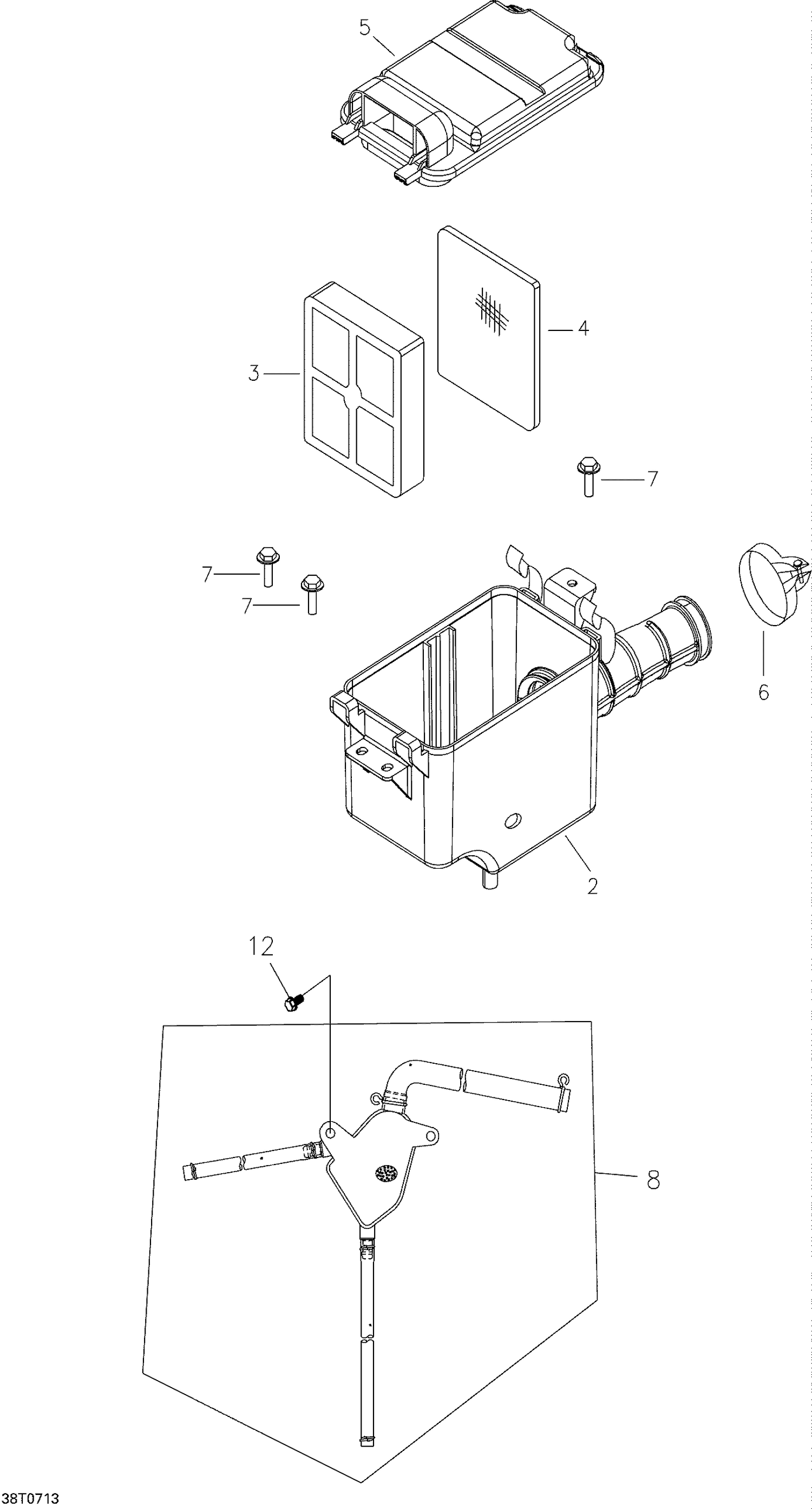 5

4

3

7

7

7

6

2

12

8

38T0713