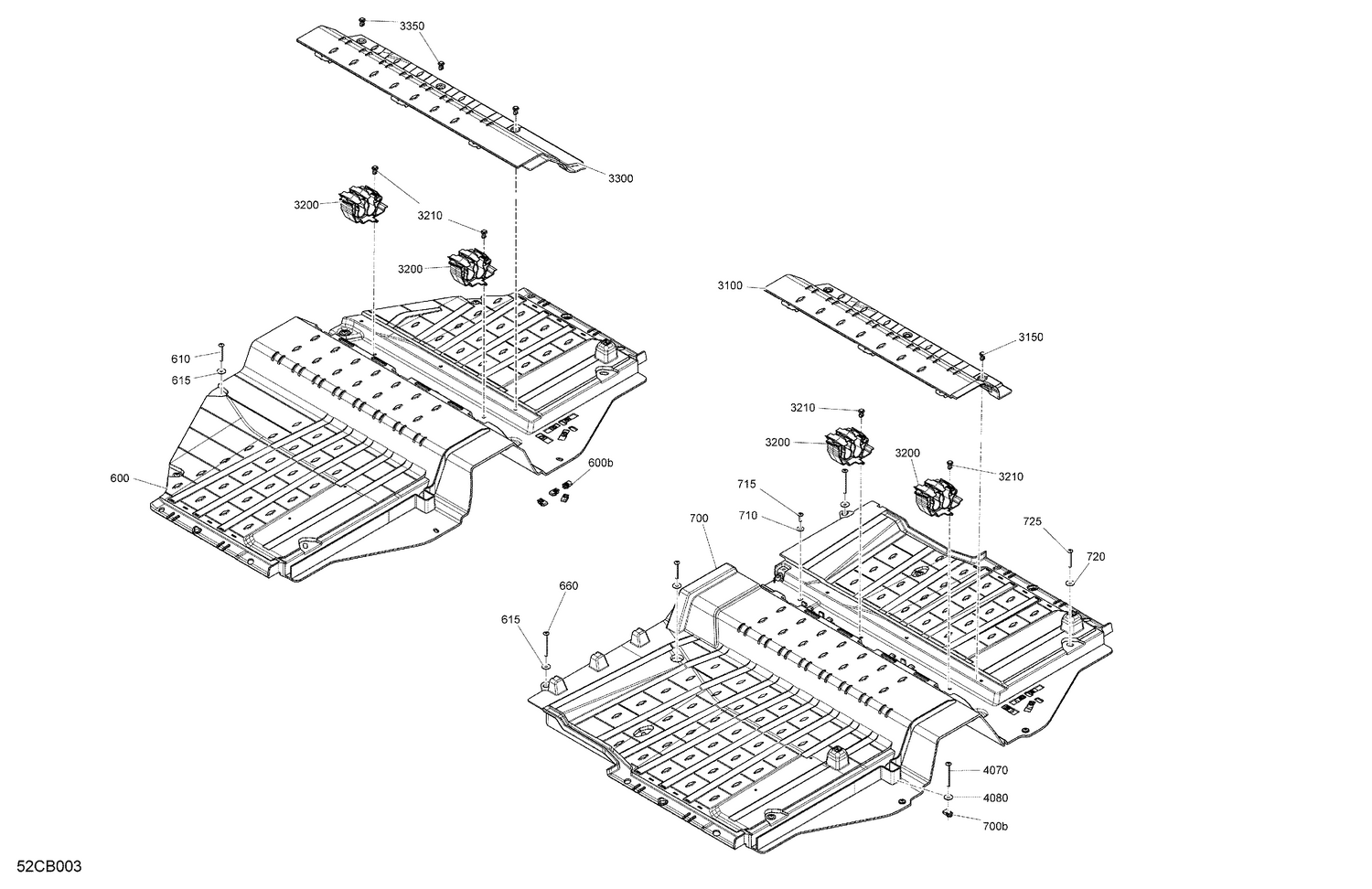 3350
3300
3200
3210
3200
610
615
600
600b
3100
3150
3210
3200
3200
3210
715
710
700
725
720
660
615
4070
4080
700b
52CB003