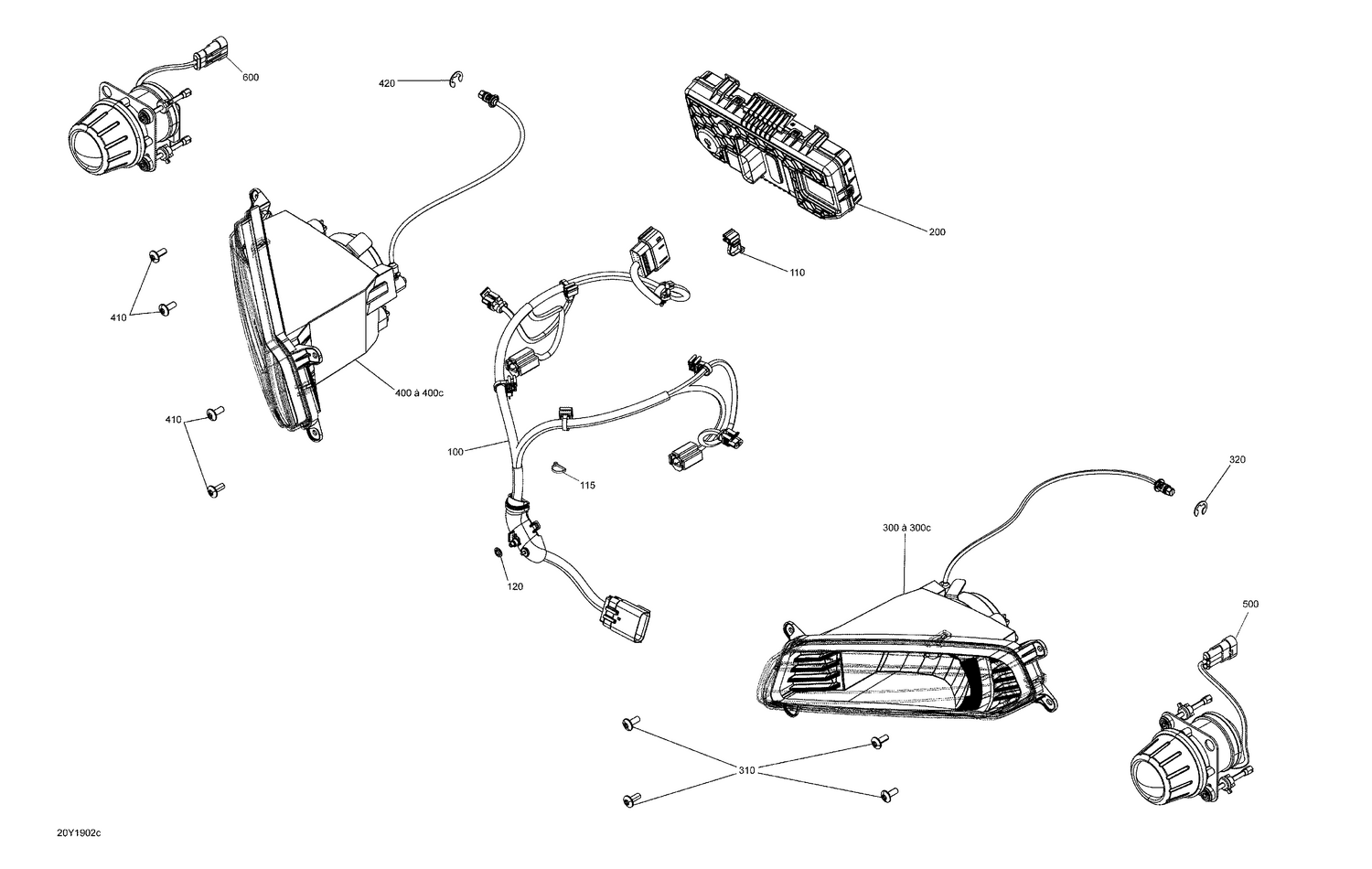 600

420

200

110

410

400 à 400c

410

100

115

320

300 à 300c

120

500

310

20Y1902c