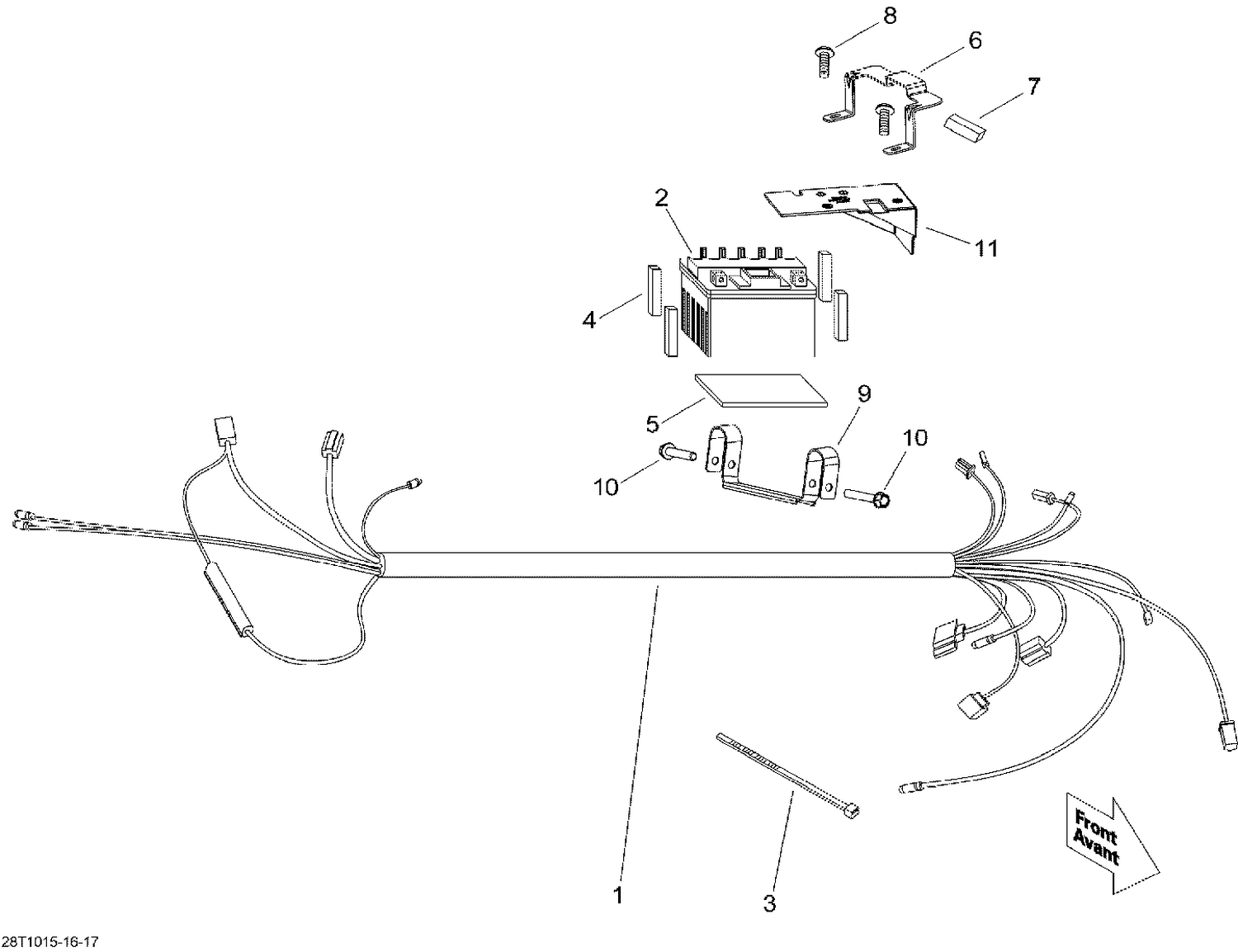 8
6
7
2
11
4
5
9
10
10
1
3
Front
Avant
28T1015-16-17