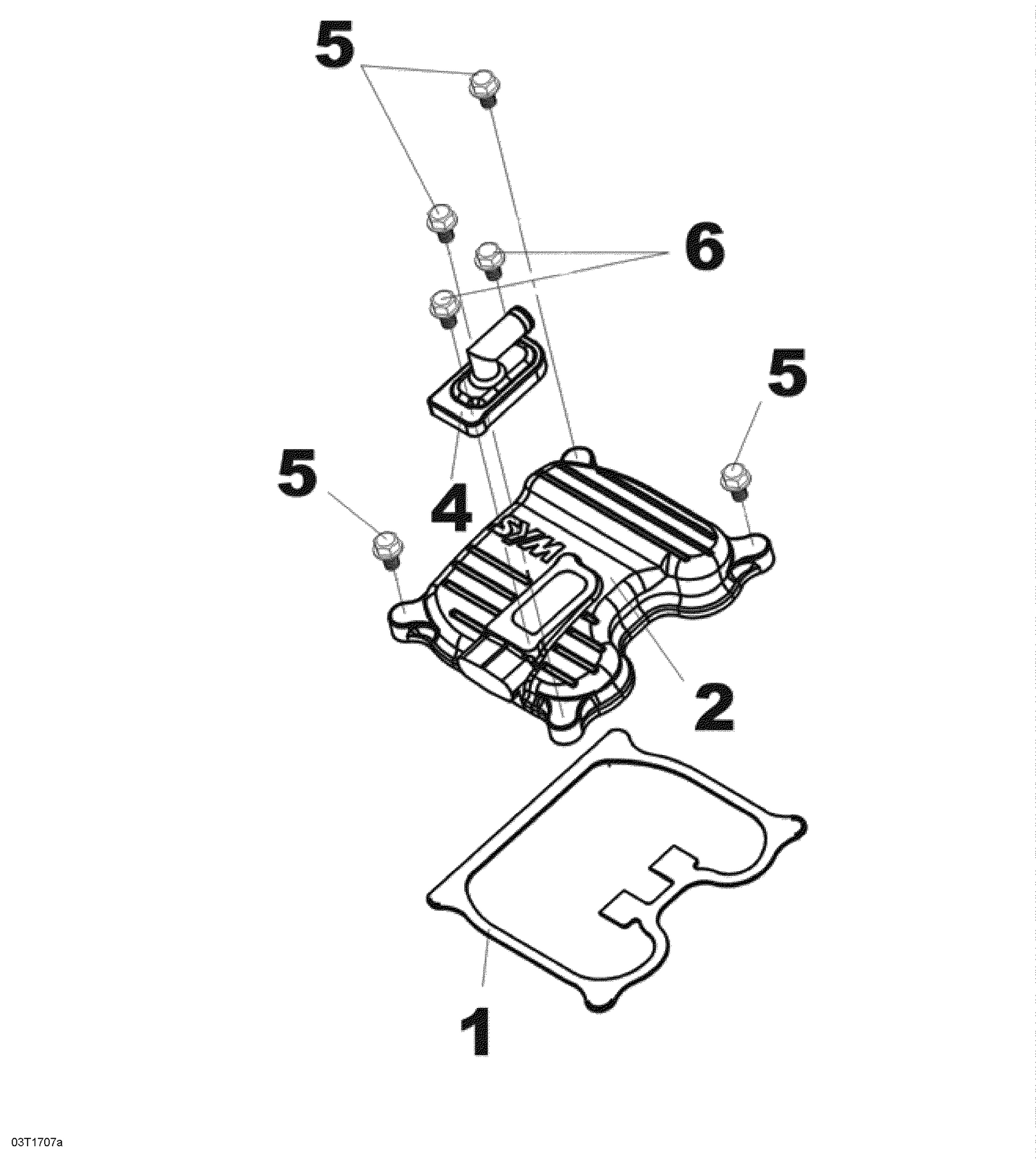 5

6

5

5

4

SYM

2

1

03T1707a