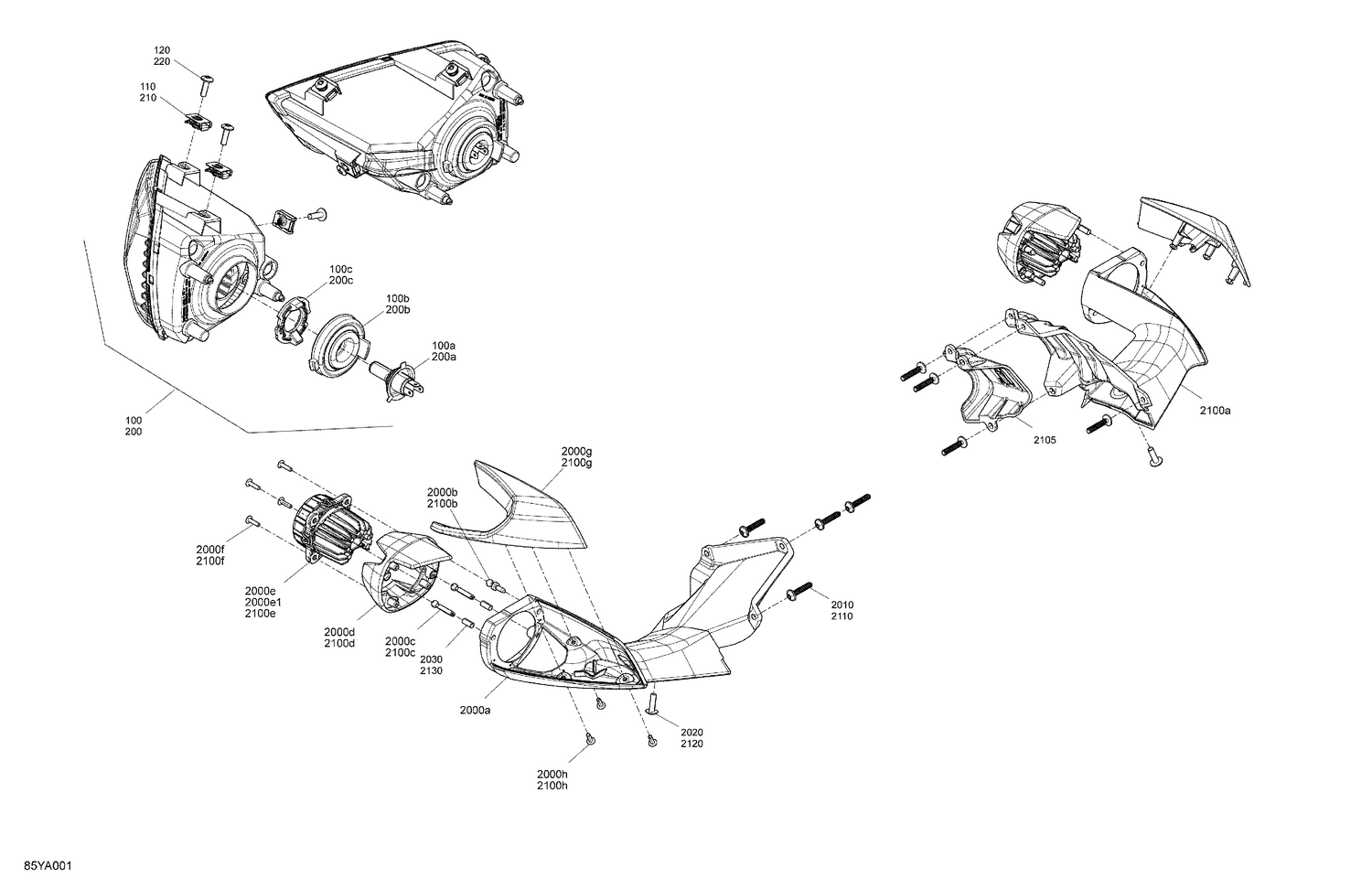 120
220

110
210

100c
200c

100b
200b

100a
200a

100
200

2100a

2105

2000g
2100g

2000b
2100b

2000f
2100f

2000e
2000e1
2100e

2000d
2100d

2000c
2100c

2030
2130

2010
2110

2000a

2020
2120

2000h
2100h

85YA001