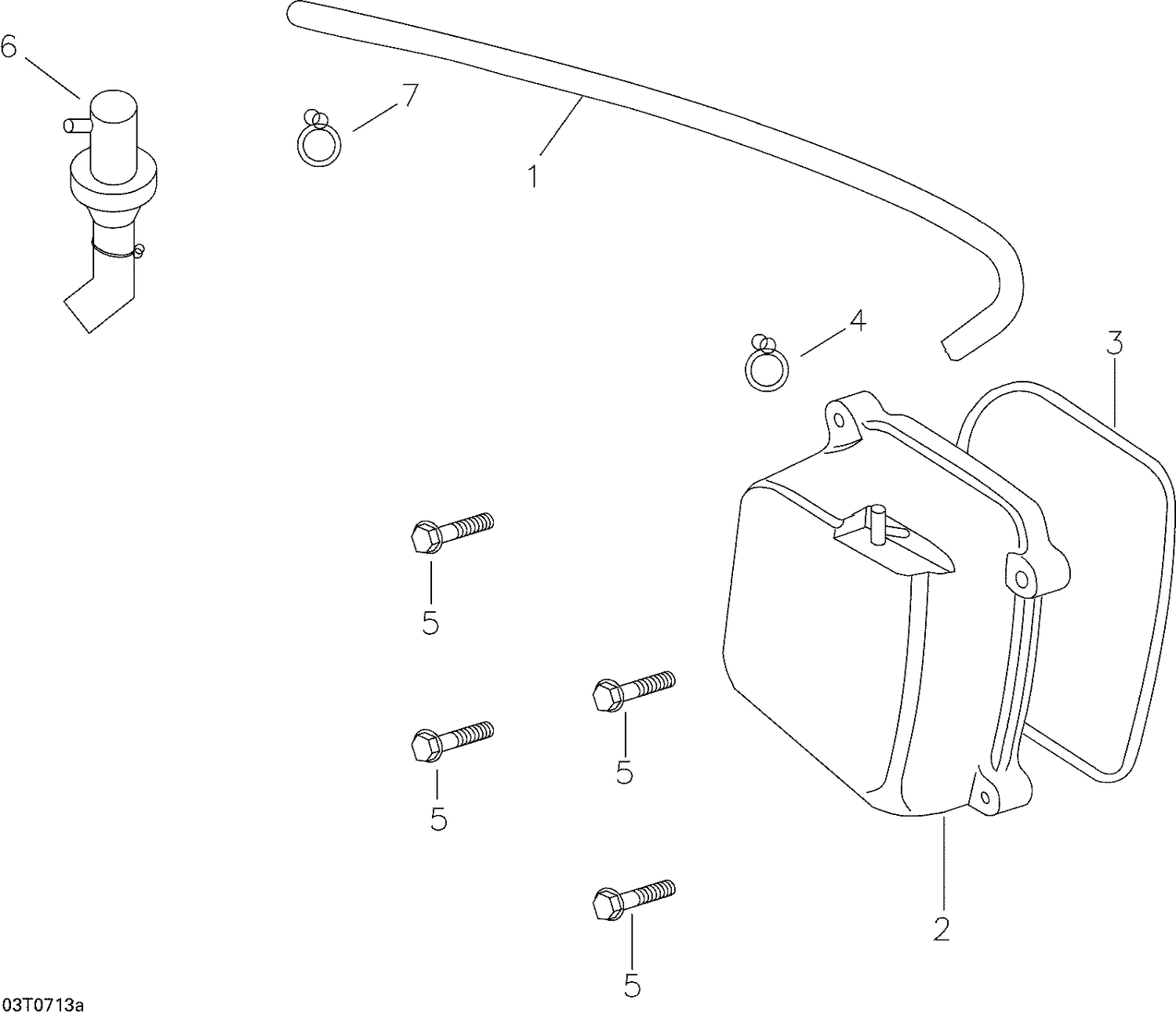 6

7

1

4

3

5

5

5

2

5

03T0713a