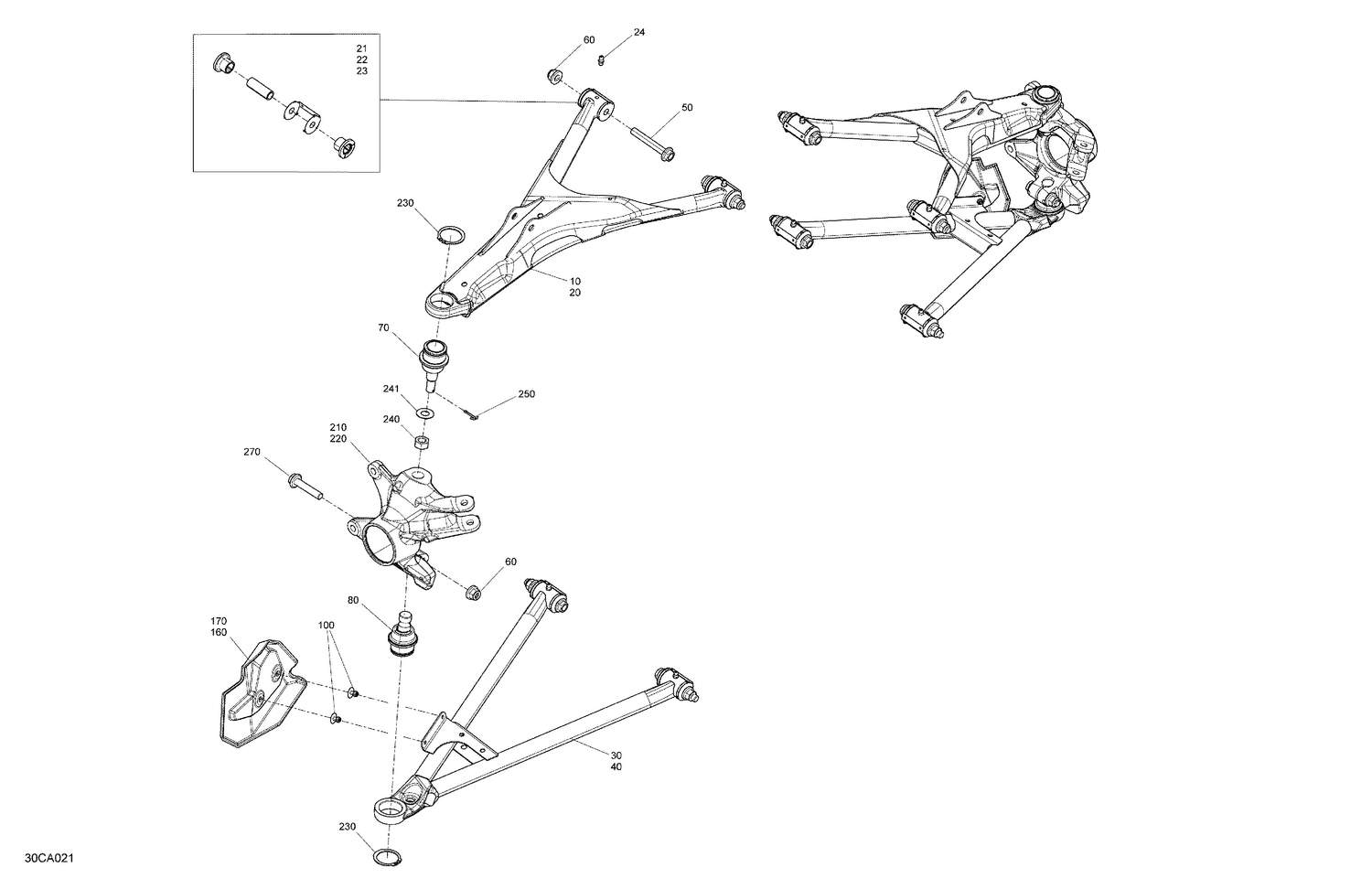 21
22
23

60

24

50

230

10
20

70

241

250

240

210
220

270

60

80

170
160

100

30
40

230

30CA021