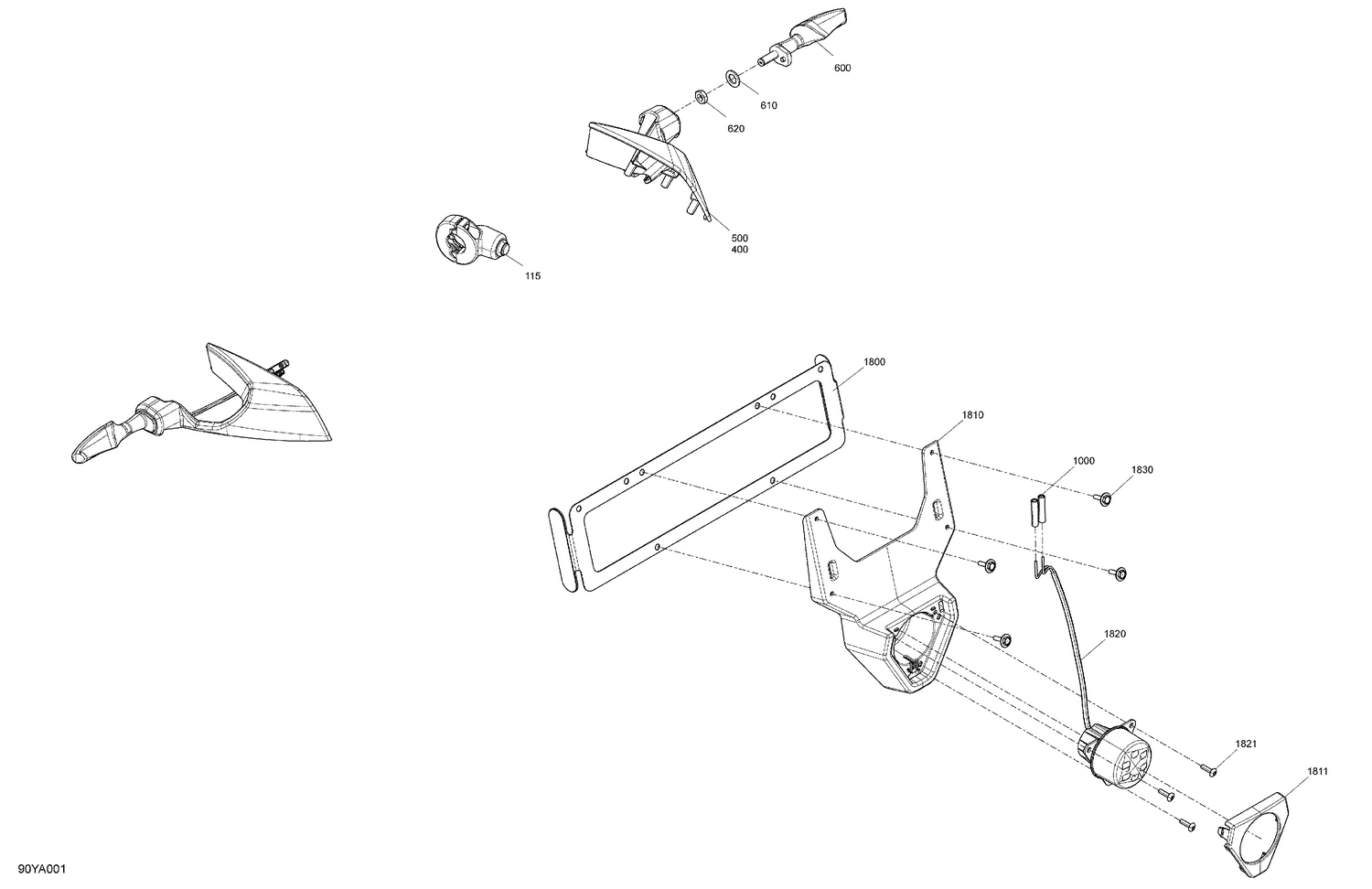 600
610
620
500
400
115
1800
1810
1000
1830
1820
1821
1811
90YA001