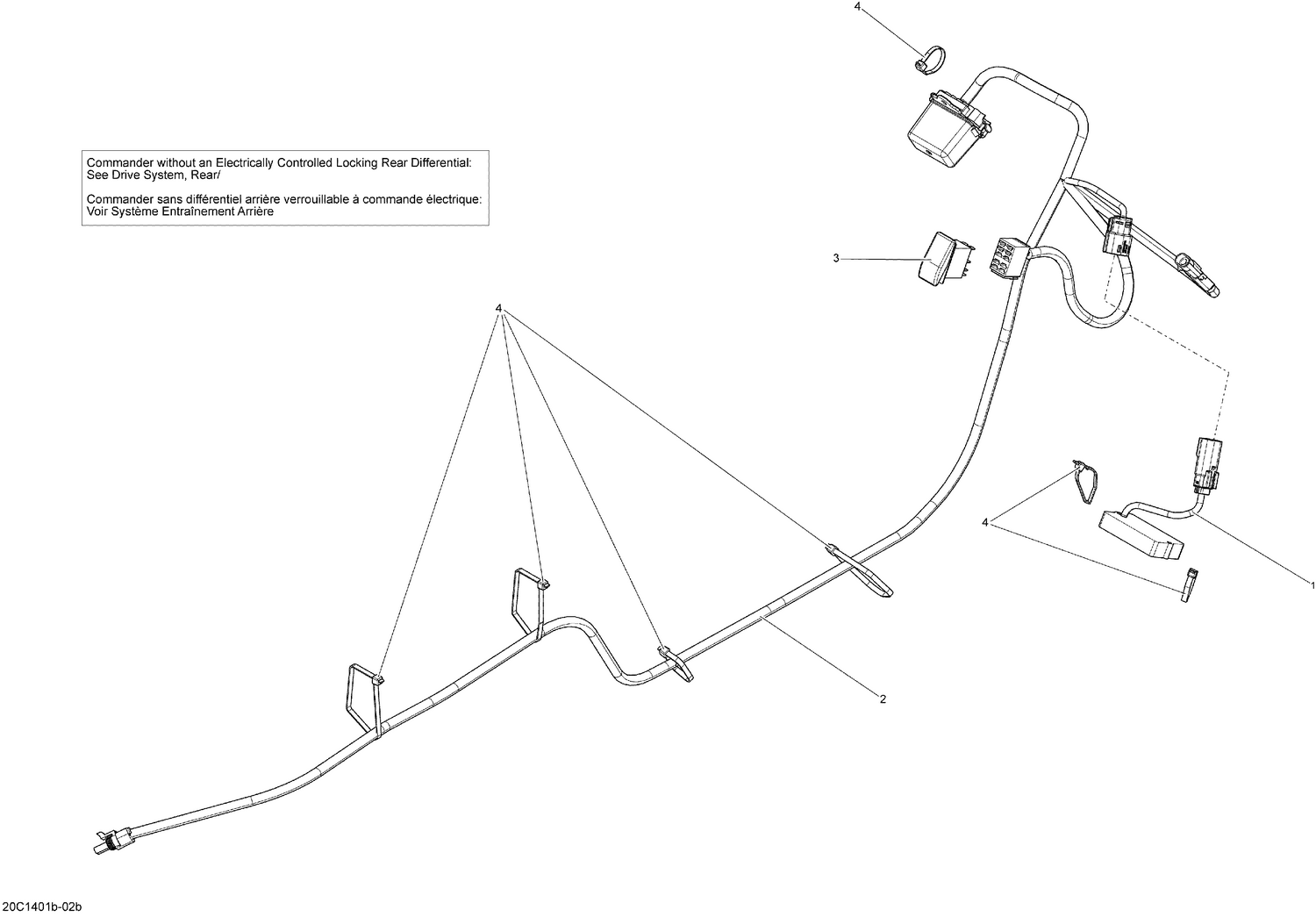 4

Commander without an Electrically Controlled Locking Rear Differential: See Drive System, Rear/

Commander sans différentiel arrière verrouillable à commande électrique: Voir Système Entraînement Arrière

3

4

4

1

2

20C1401b-02b