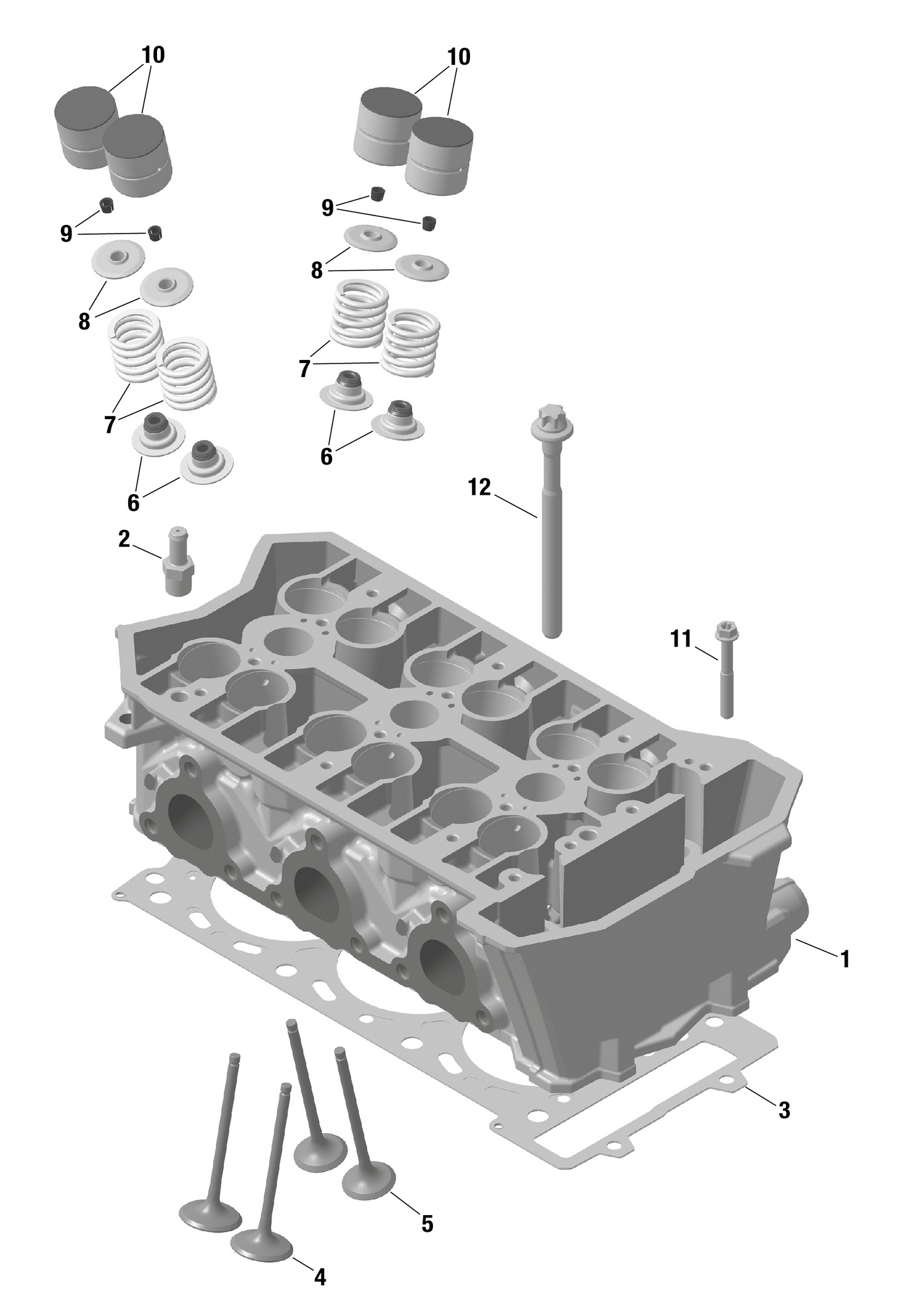 10
10
9
9
8
8
7
7
6
6
12
2
11
1
3
5
4