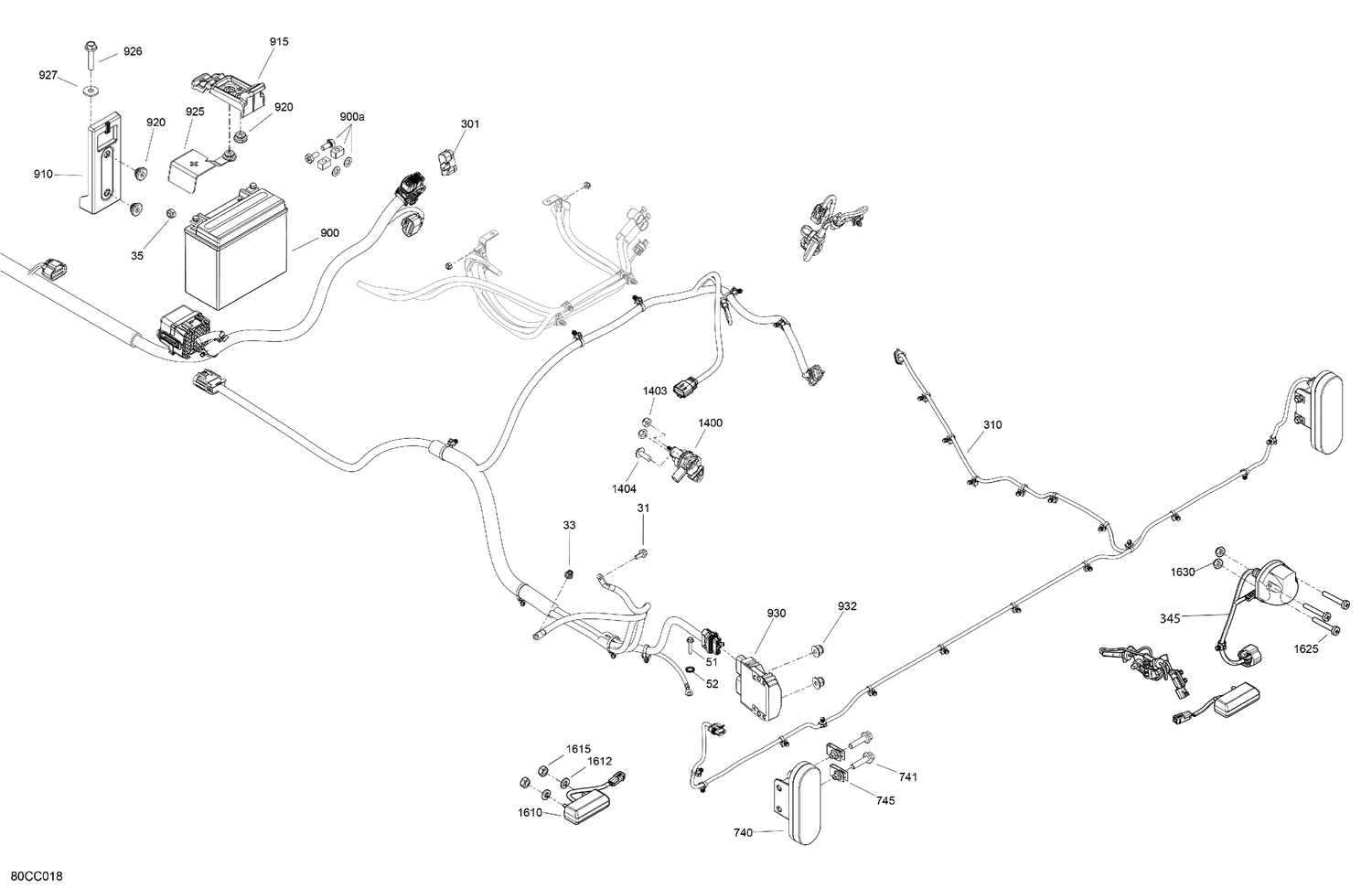 926
927
915
920
925
920
900a
301
910
35
900
1403
1400
1404
310
33
31
1630
345
1625
930
932
51
52
1615
1612
1610
741
745
740
80CC018