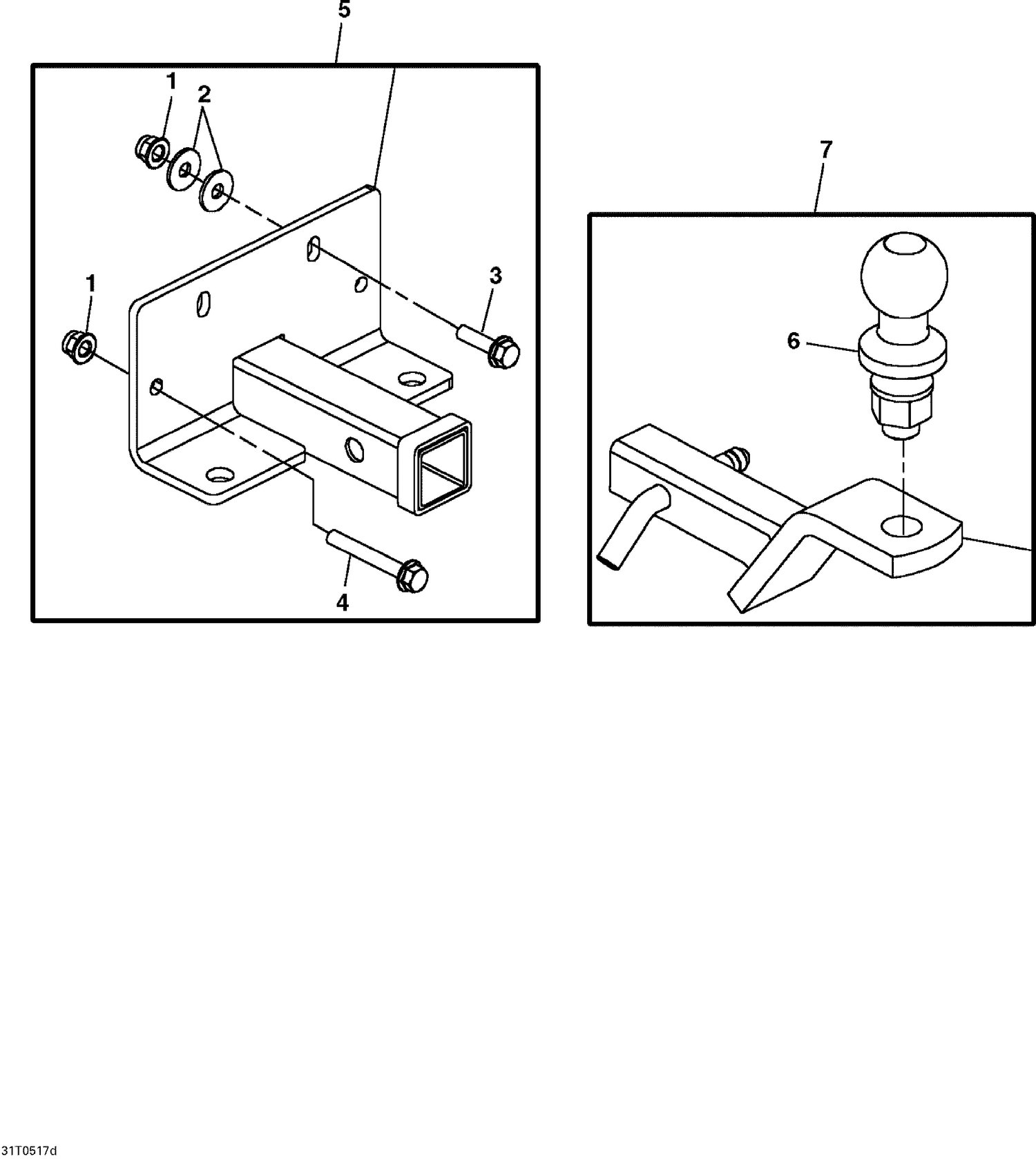 5
1
2
1
3
4
7
6
31T0517d