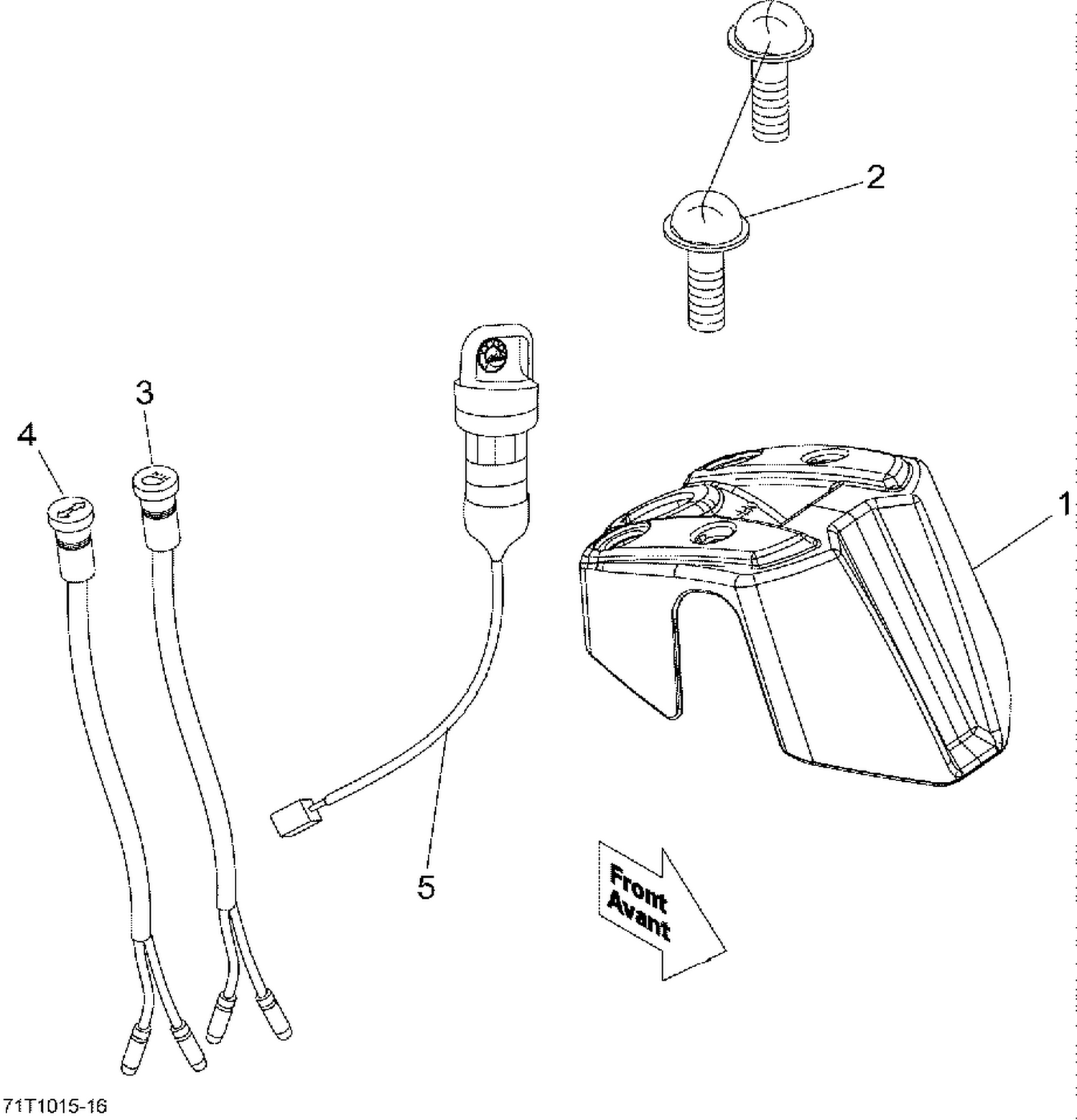 2

3

4

1

5

Front
Avant

71T1015-16