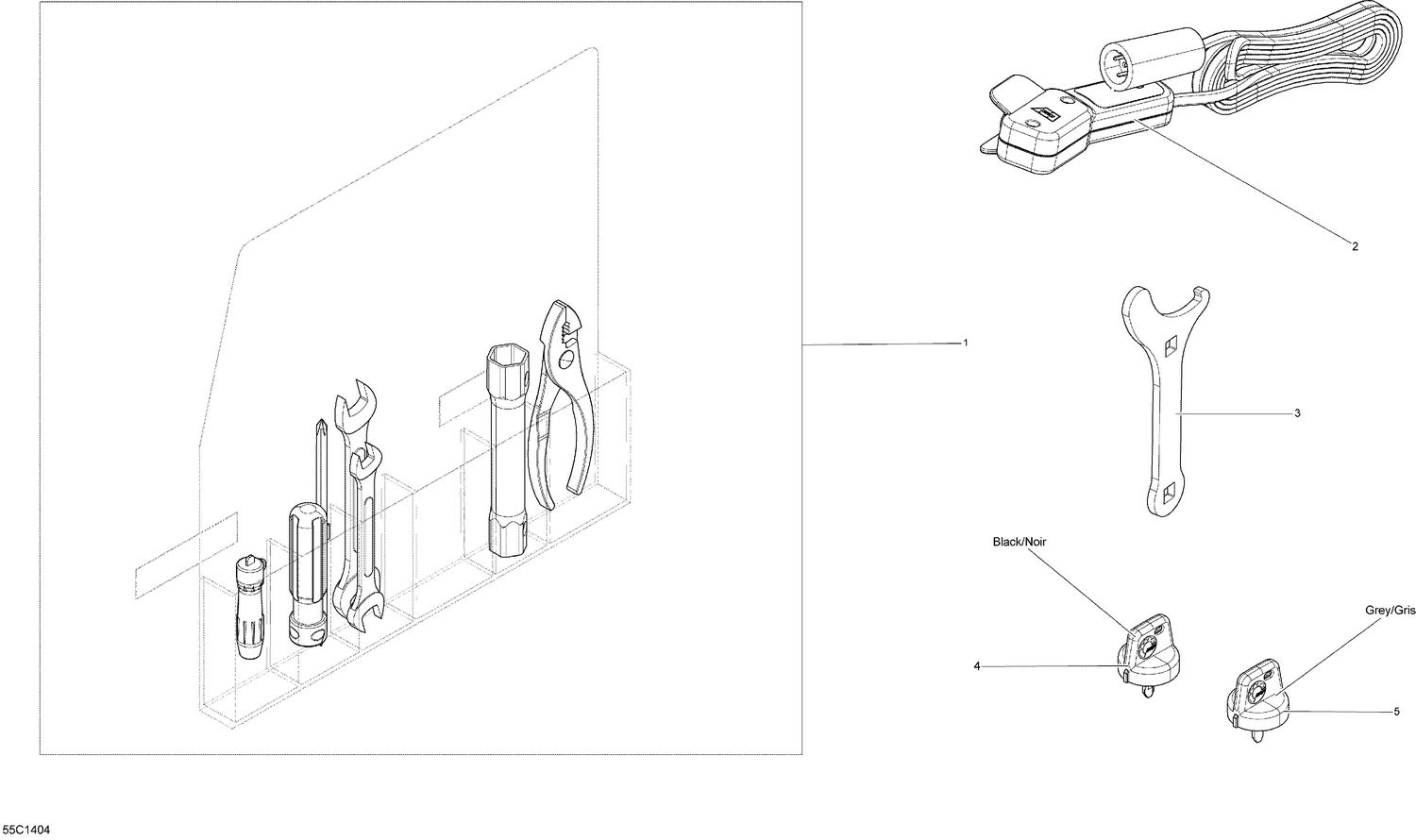 2

1

3

Black/Noir

Grey/Gris

4

5

55C1404