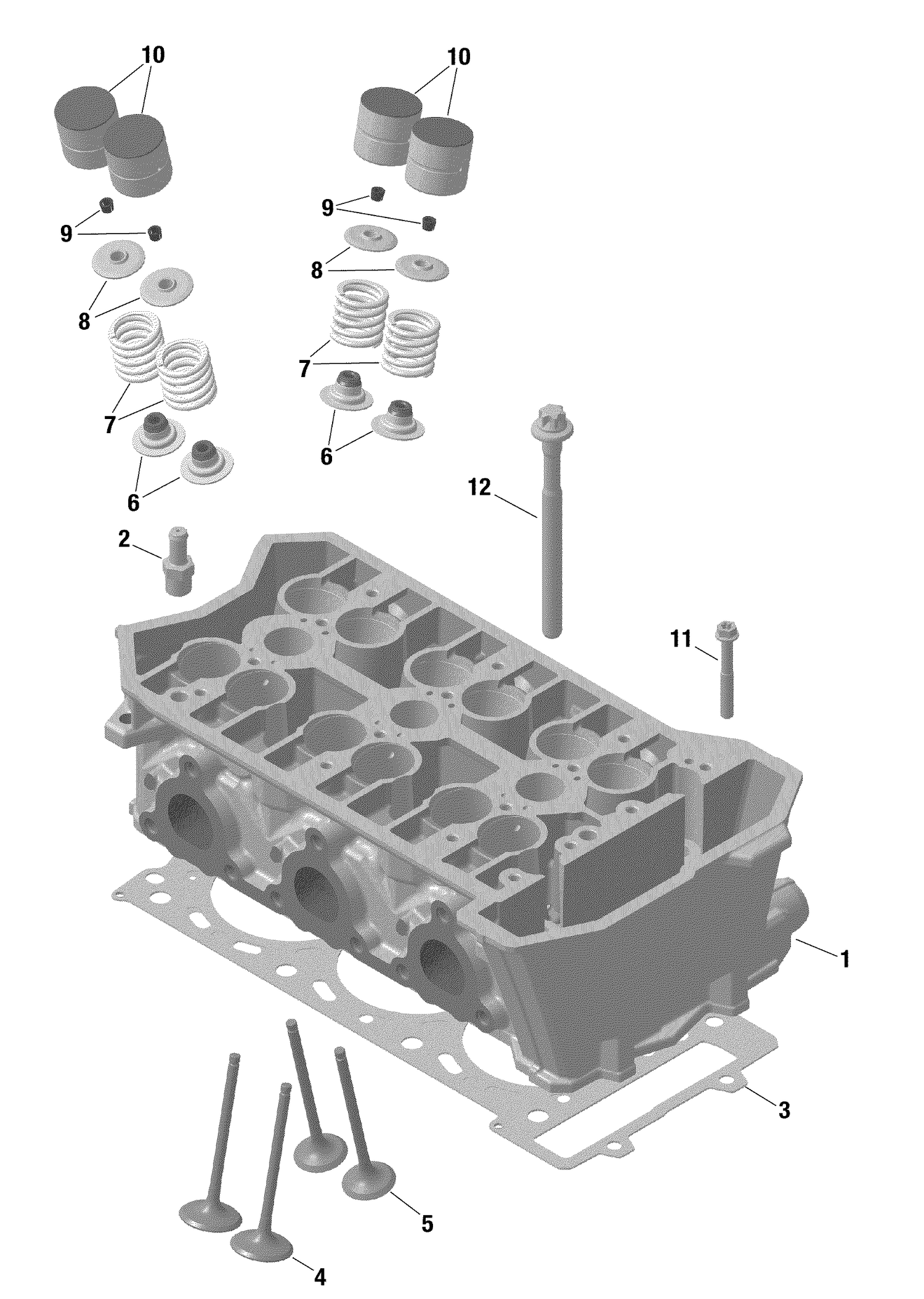 10
10
9
9
8
8
7
7
6
6
12
2
11
1
3
5
4