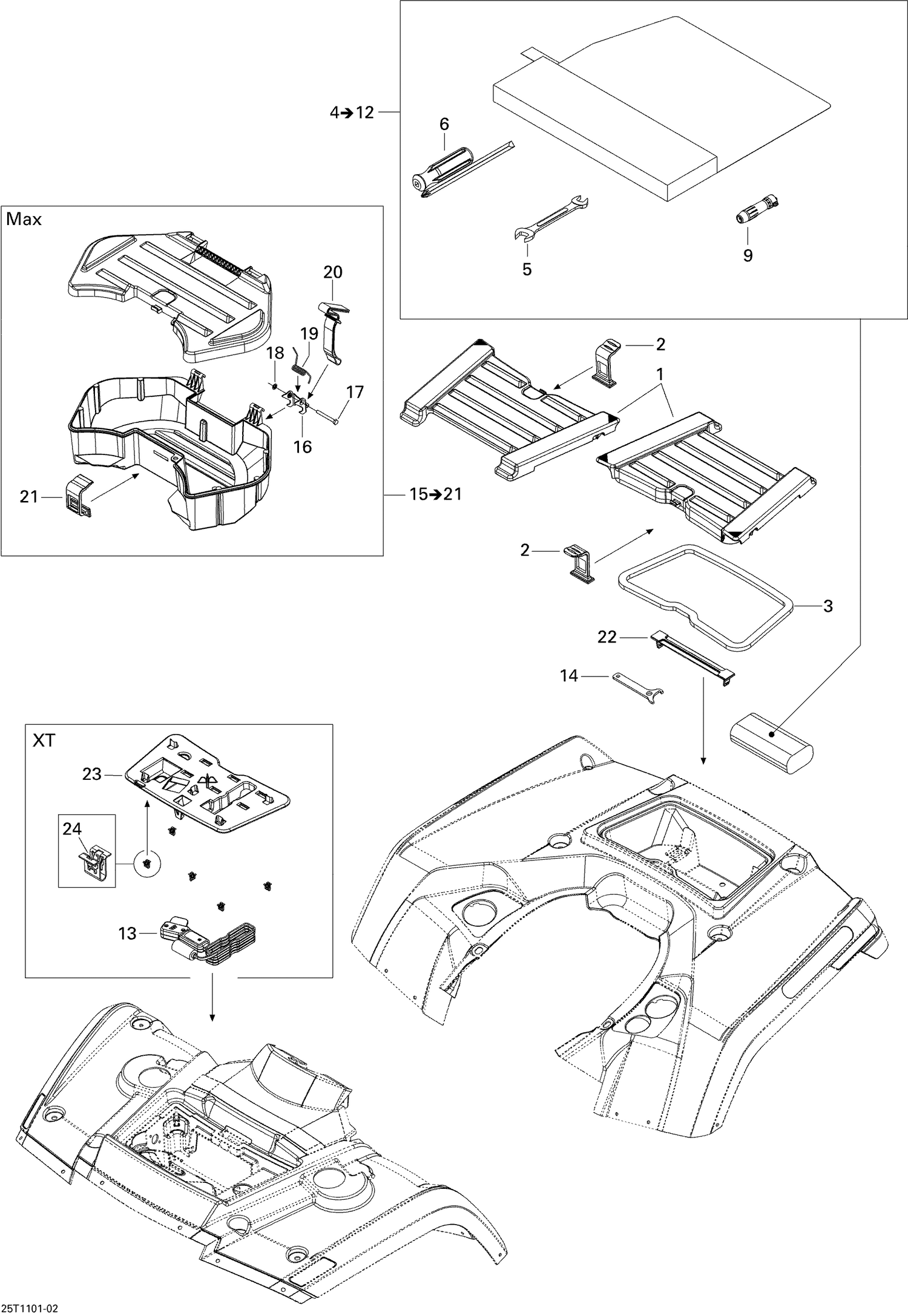 4➔12
6
5
9
Max
20
19
18
17
16
21
15➔21
2
1
2
3
22
14
XT
23
24
13
25T1101-02