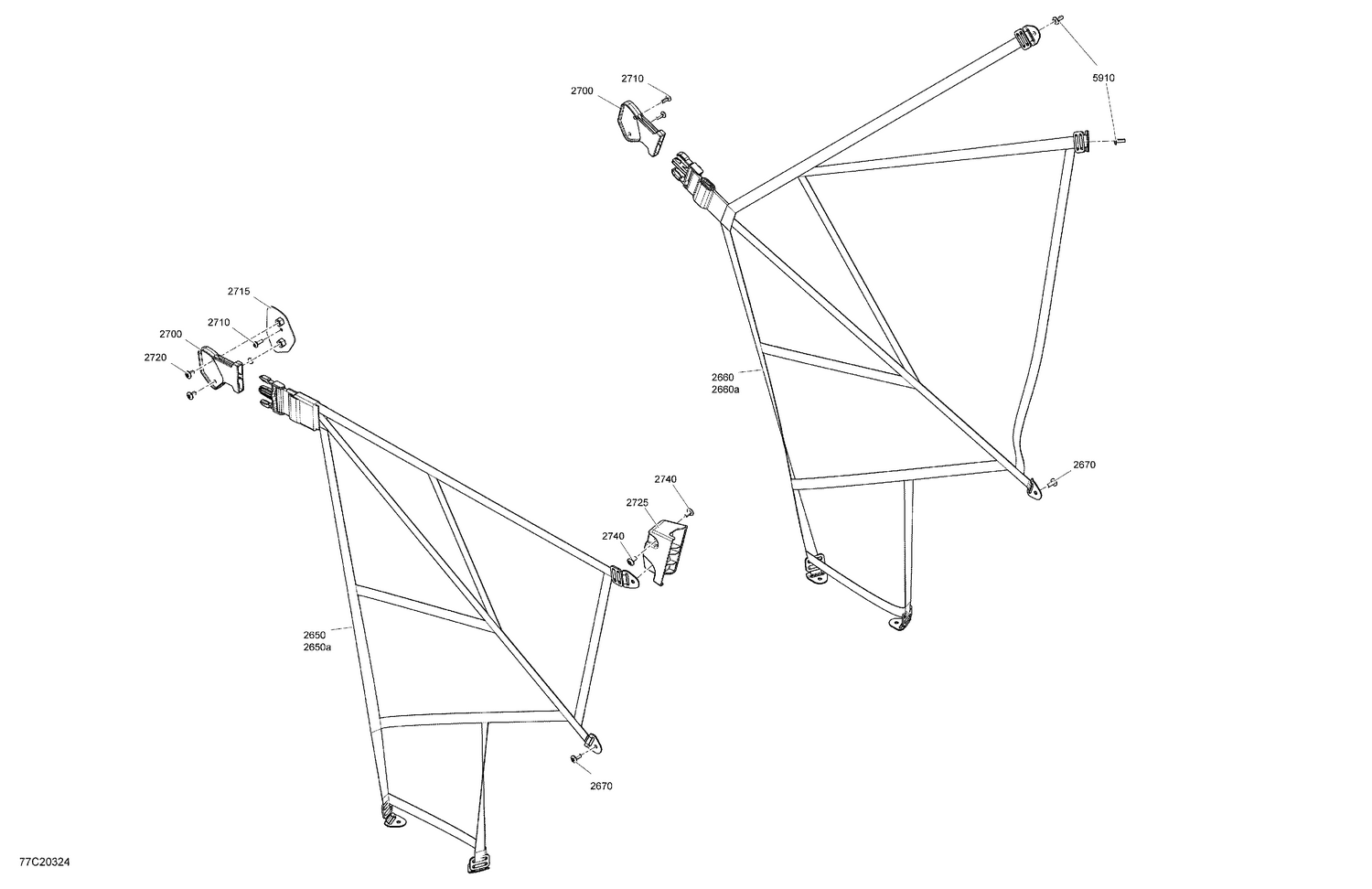 2710
2700
5910
2715
2710
2700
2720
2660
2660a
2670
2740
2725
2740
2650
2650a
2670
77C20324