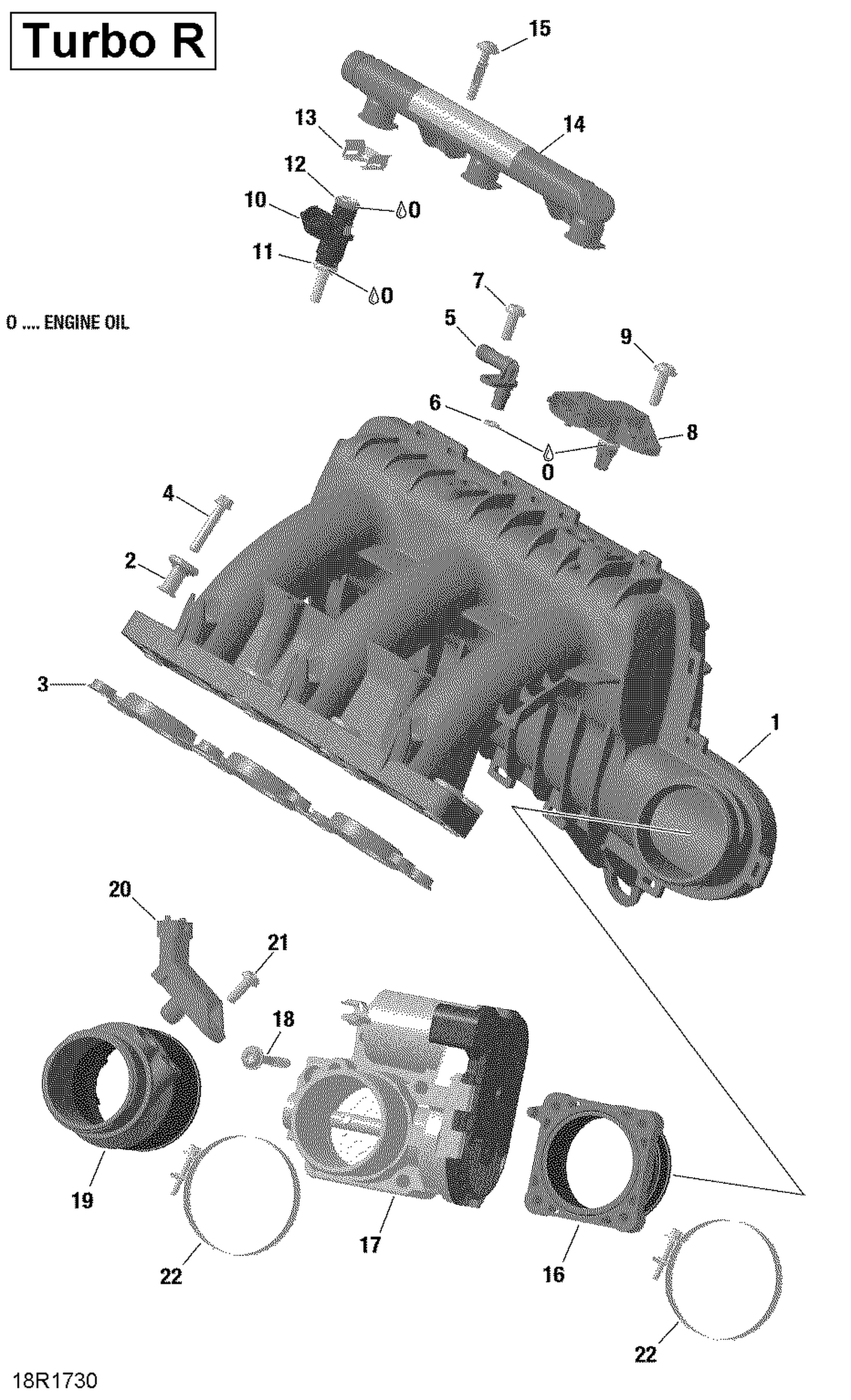 Turbo R

15

13

14

12

10

O

11

O

O .... ENGINE OIL

7

5

9

6

8

O

4

2

3

1

20

21

18

19

22

17

16

22

18R1730