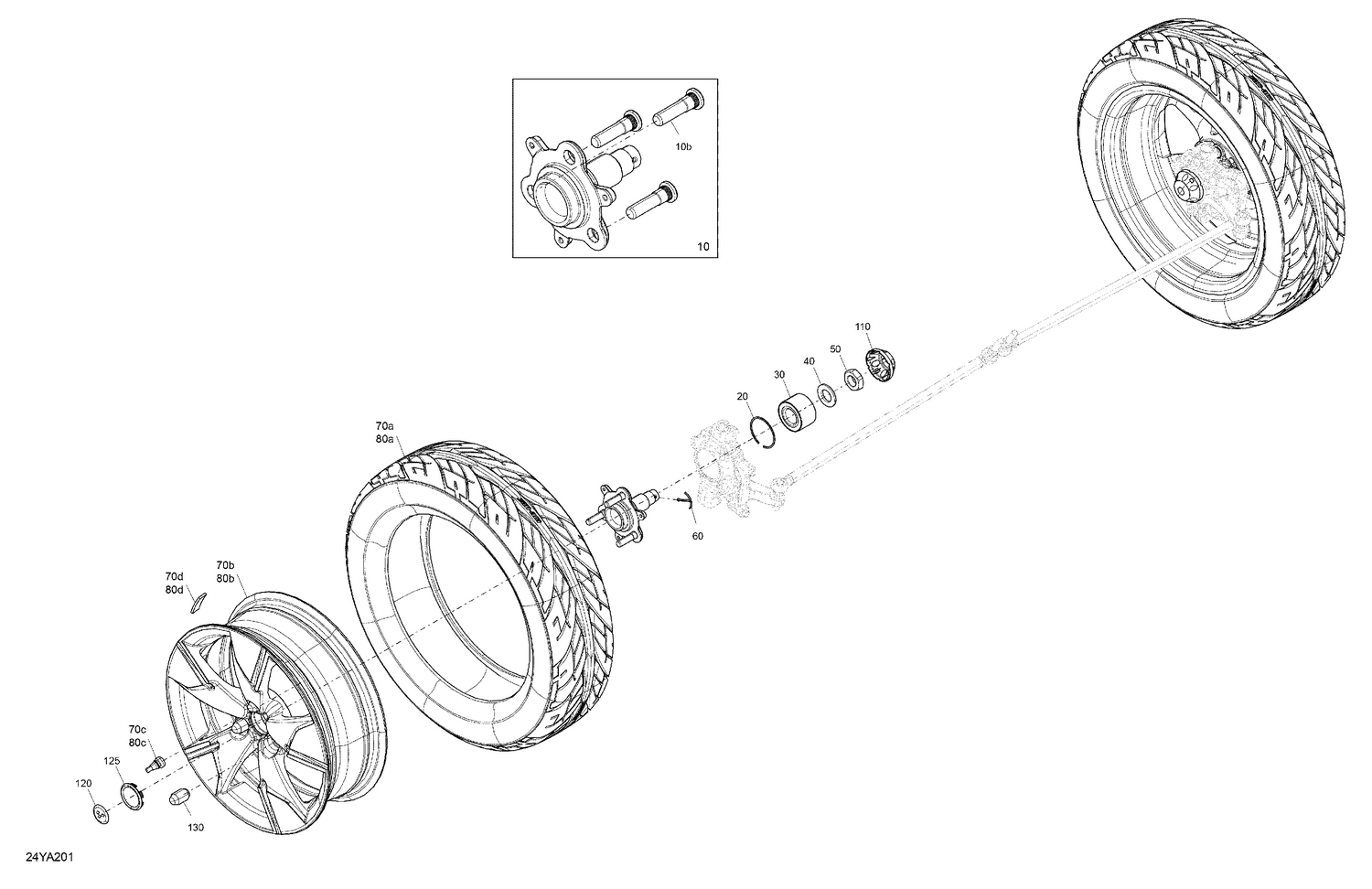 10b
10
110
50
40
30
20
70a
80a
60
70d
80d
70b
80b
70c
80c
125
120
130
24YA201