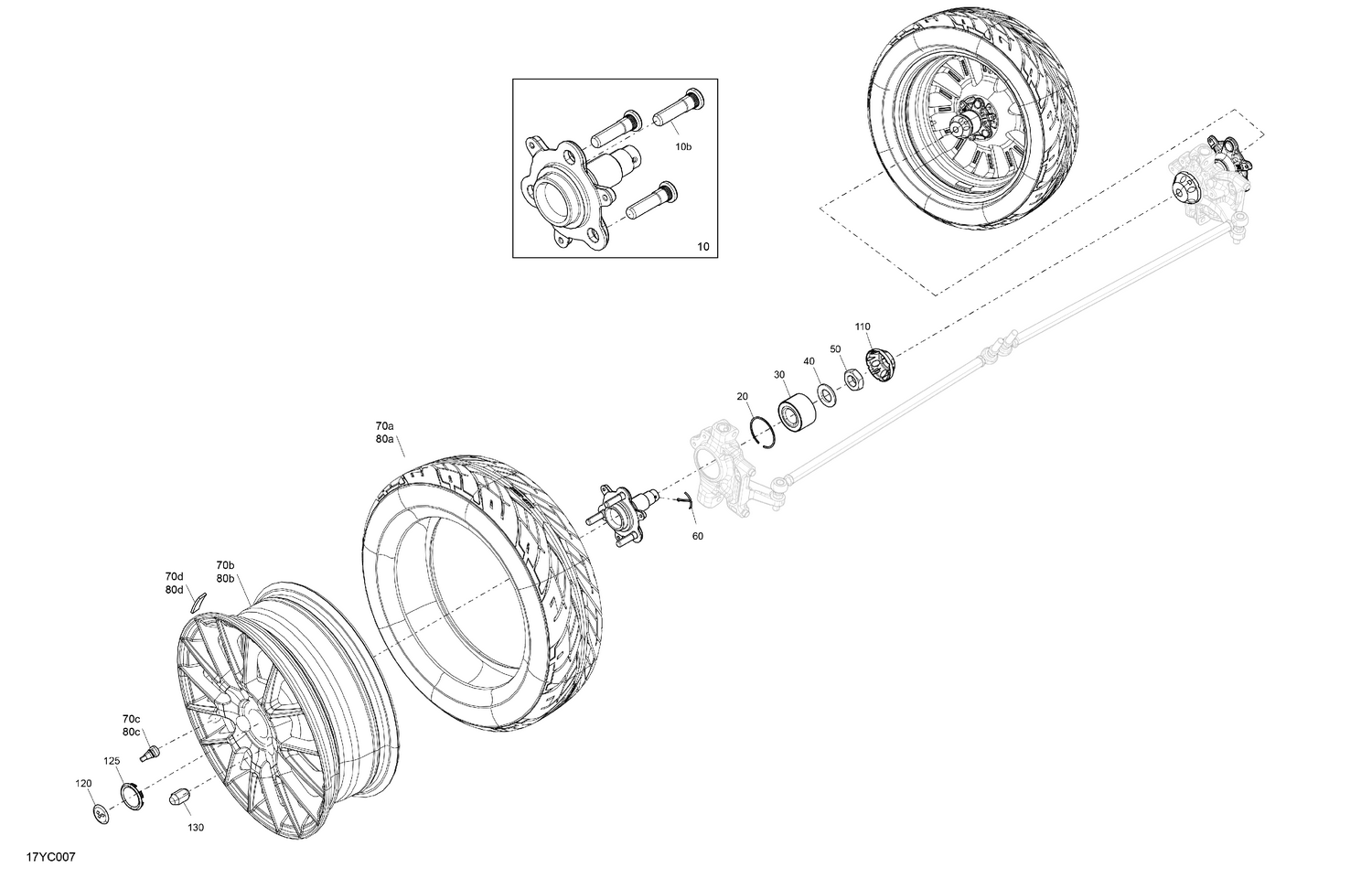 10b

10

110

50

40

30

20

70a
80a

60

70d
80d

70b
80b

70c
80c

125

120

130

17YC007