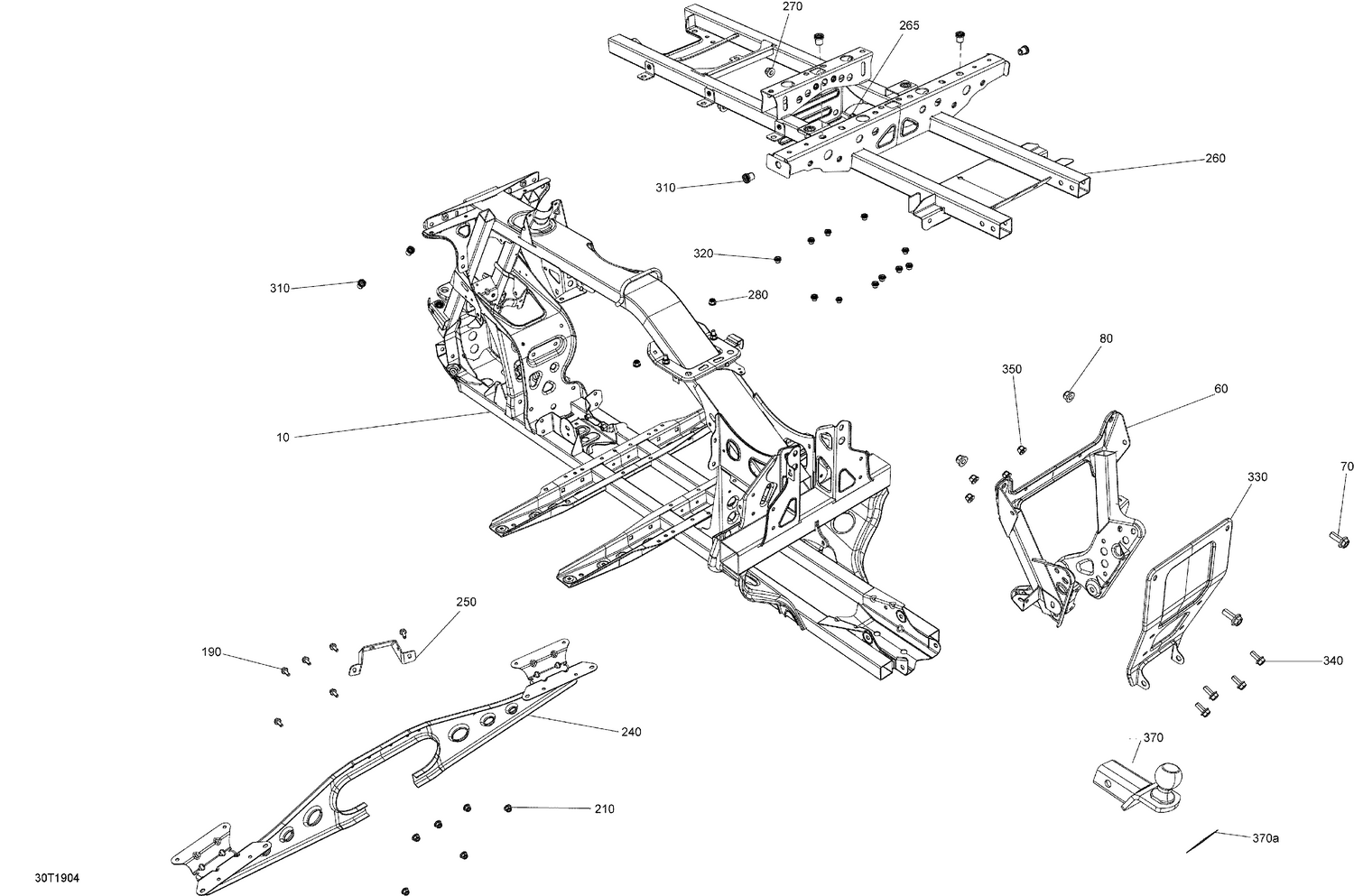 270
265
260
310
320
310
280
80
350
60
10
330
70
250
190
340
240
370
210
370a
30T1904