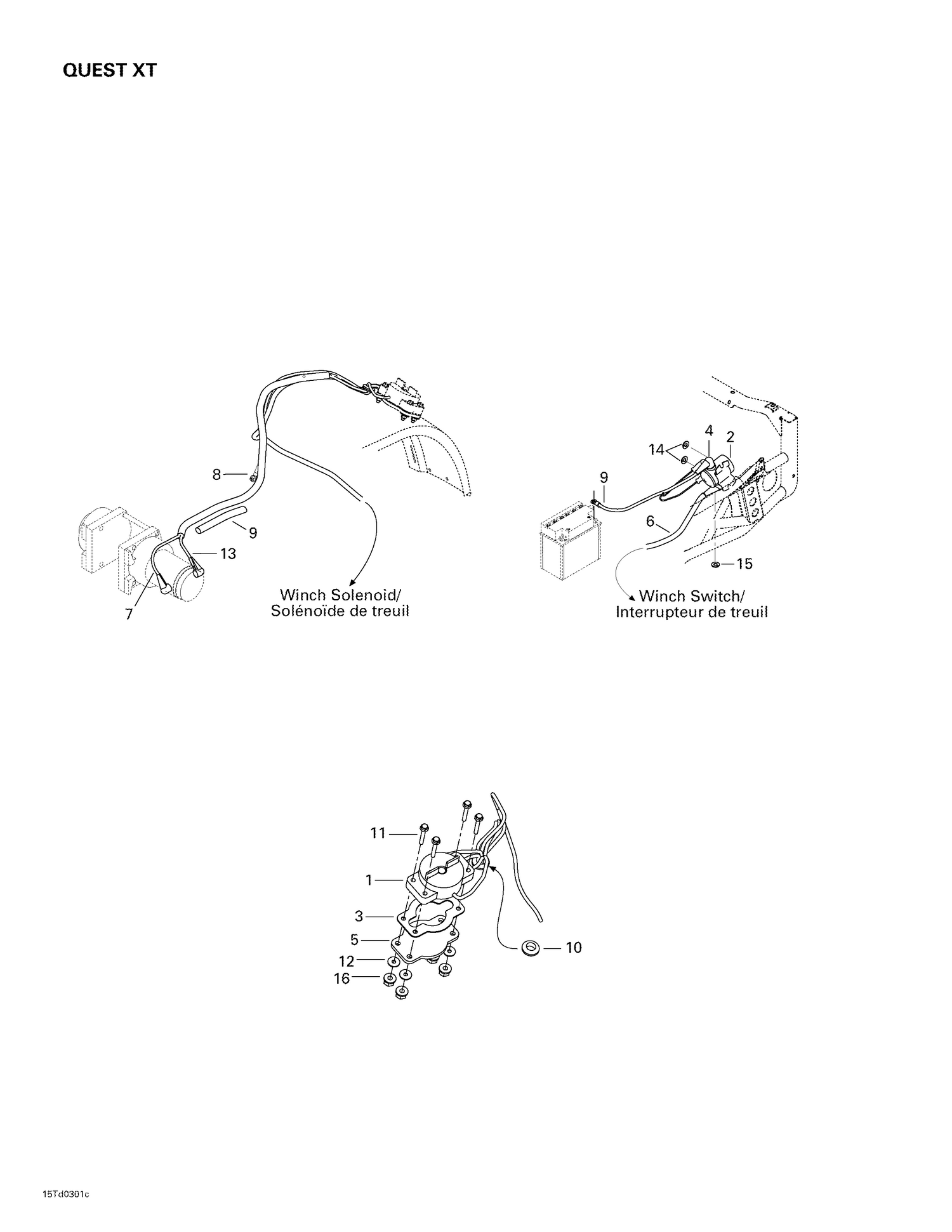 QUEST XT

8
9
13
7
Winch Solenoid/
Solénoïde de treuil

14
4
2
9
6
15
Winch Switch/
Interrupteur de treuil

11
1
3
5
12
16
10

15Td0301c