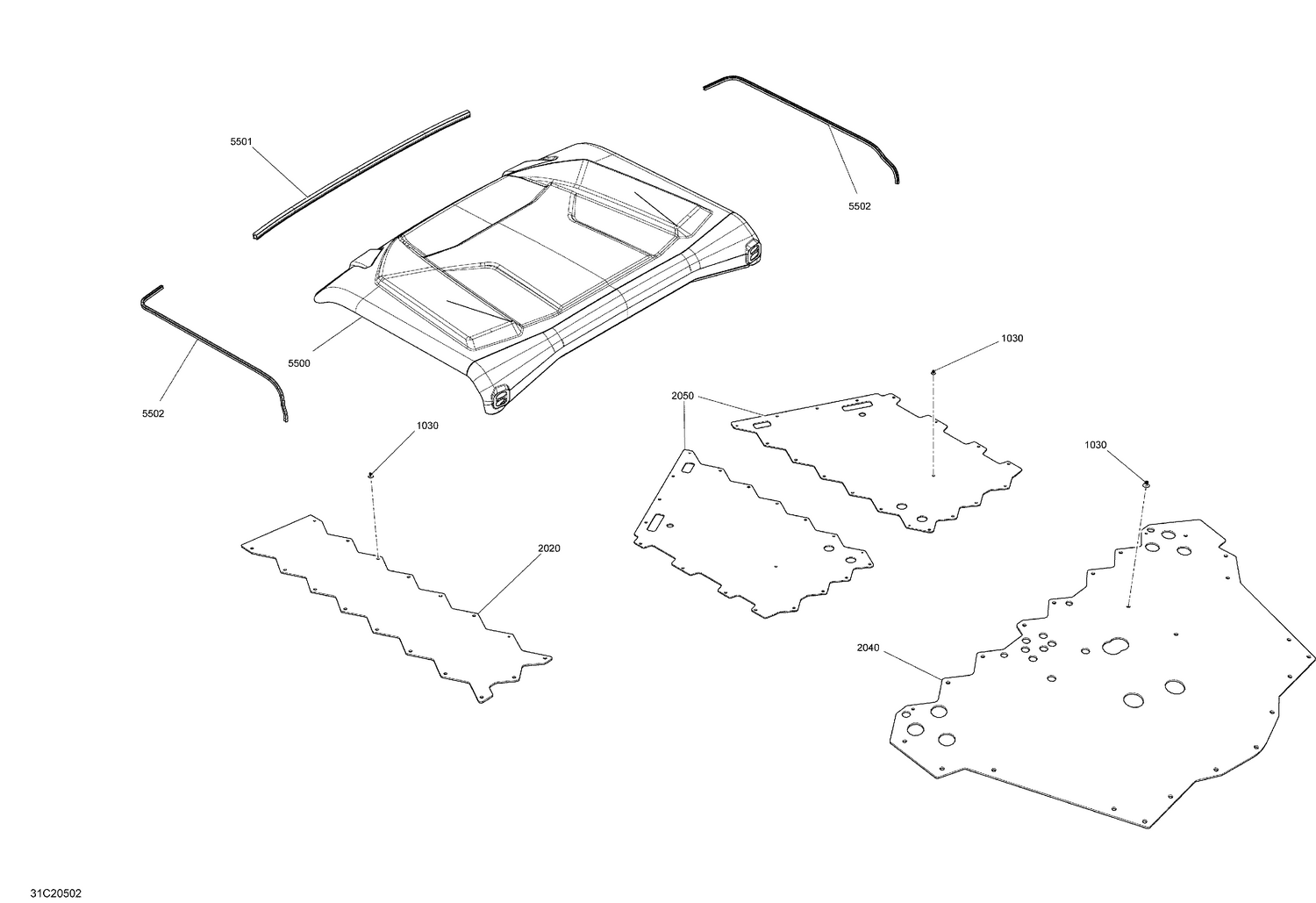 5501

5502

5500

5502

1030

2050

1030

1030

2020

2040

31C20502