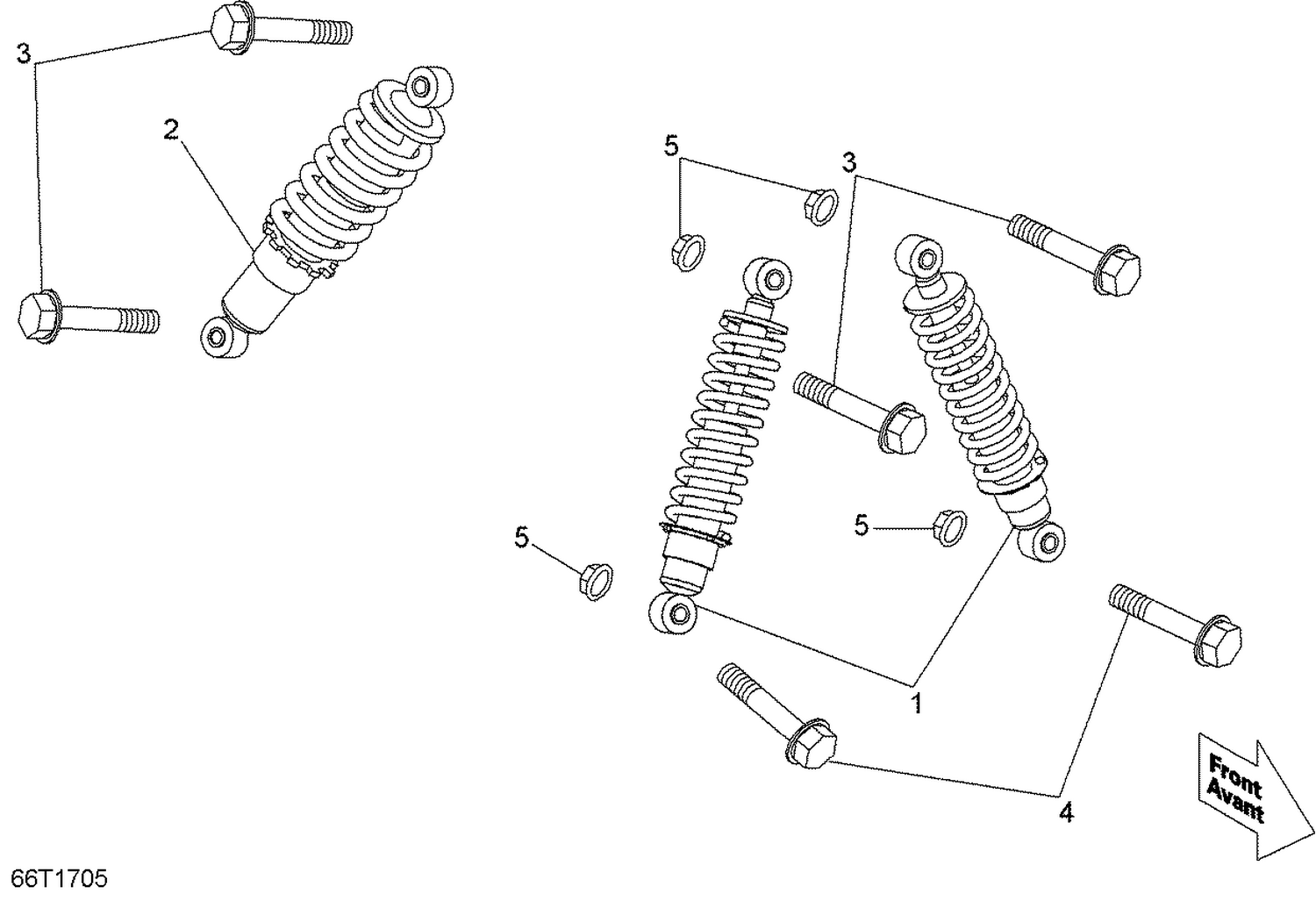 3

2

5

3

5

5

1

4

Front
Avant

66T1705