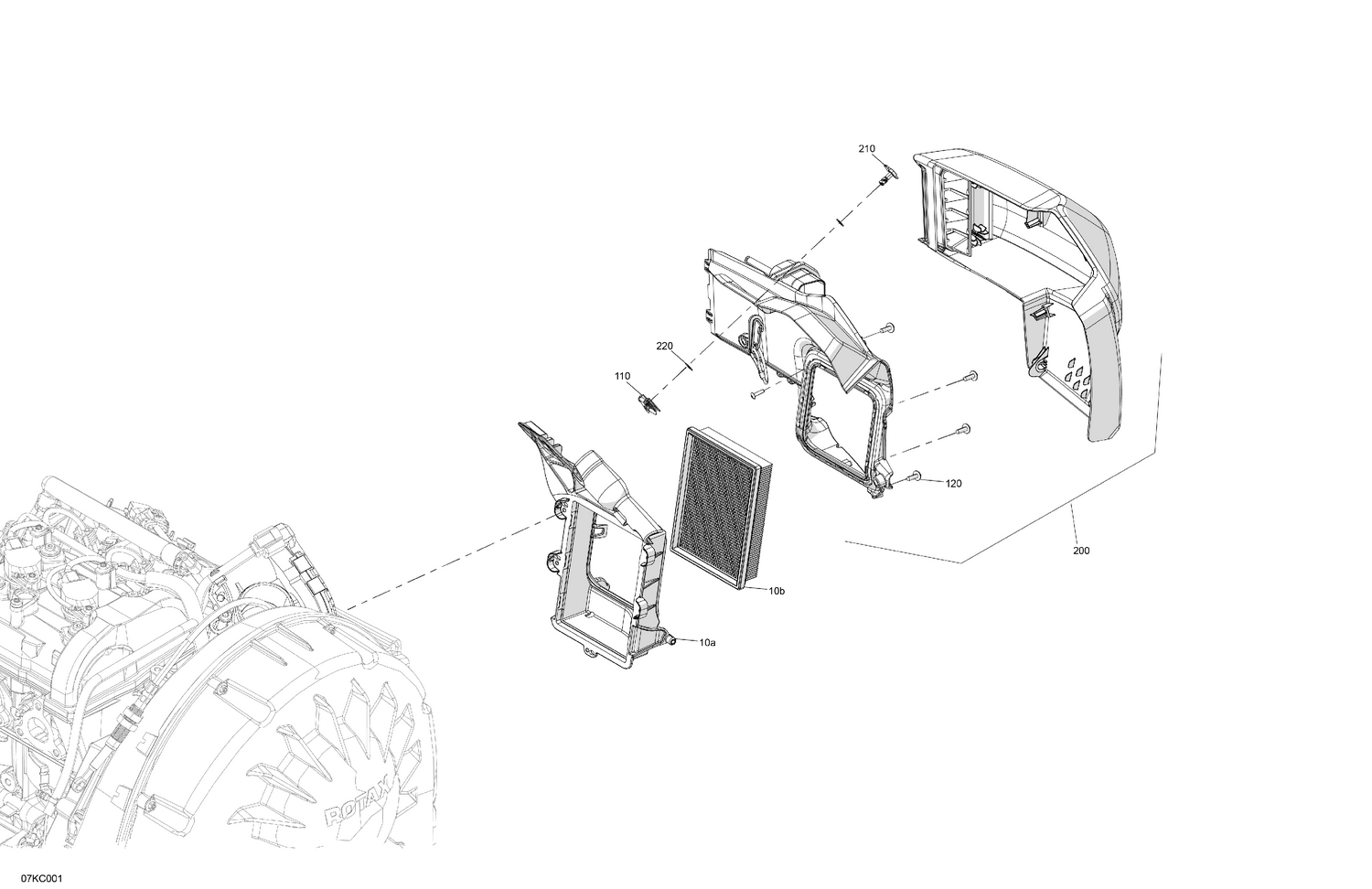 210

220

110

120

200

10b

10a

ROTAX

07KC001