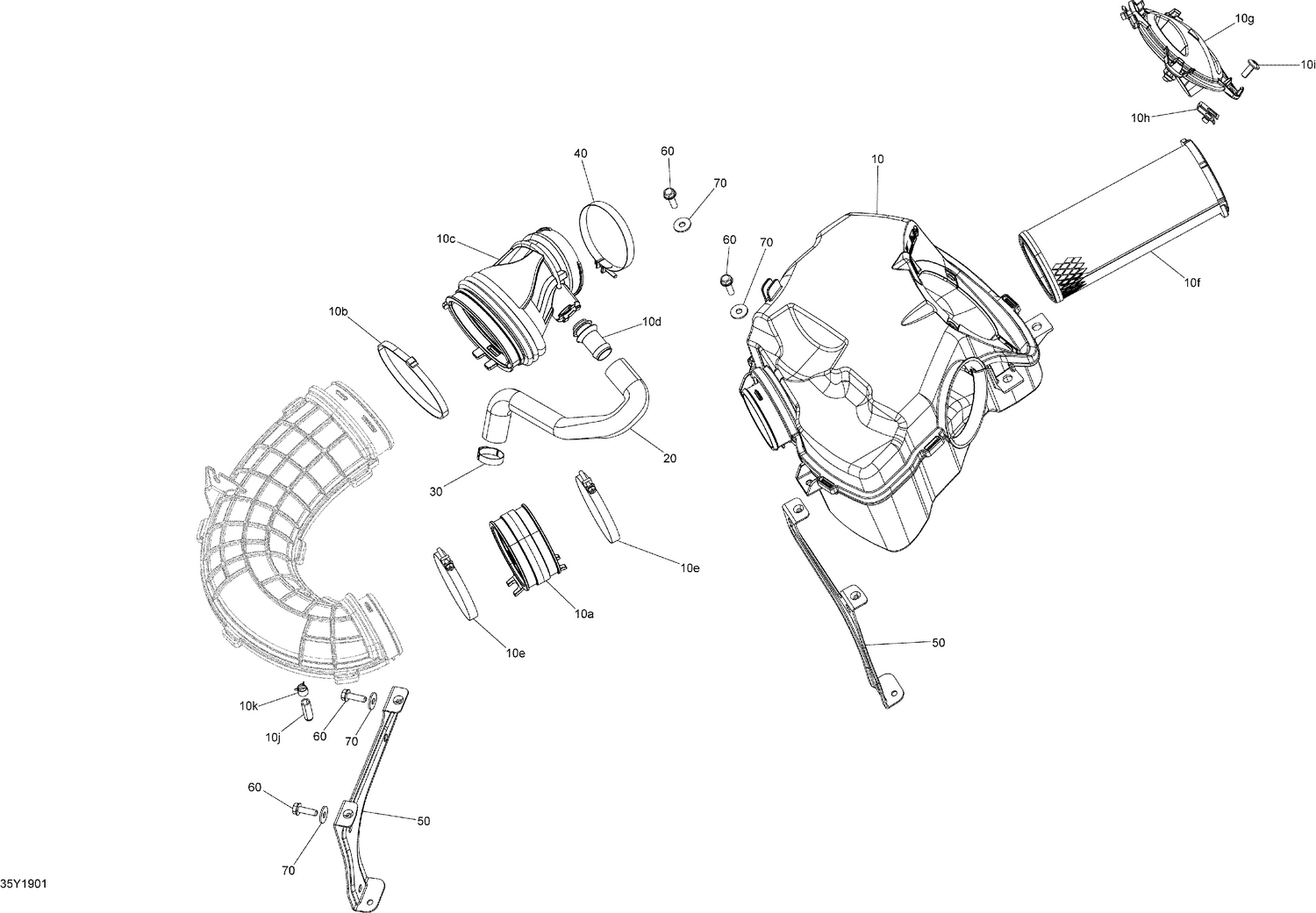 10g
10i
10h
40
60
70
10
10c
60
70
10f
10b
10d
20
30
10e
10a
10e
50
10k
10j
60
70
60
50
70
35Y1901