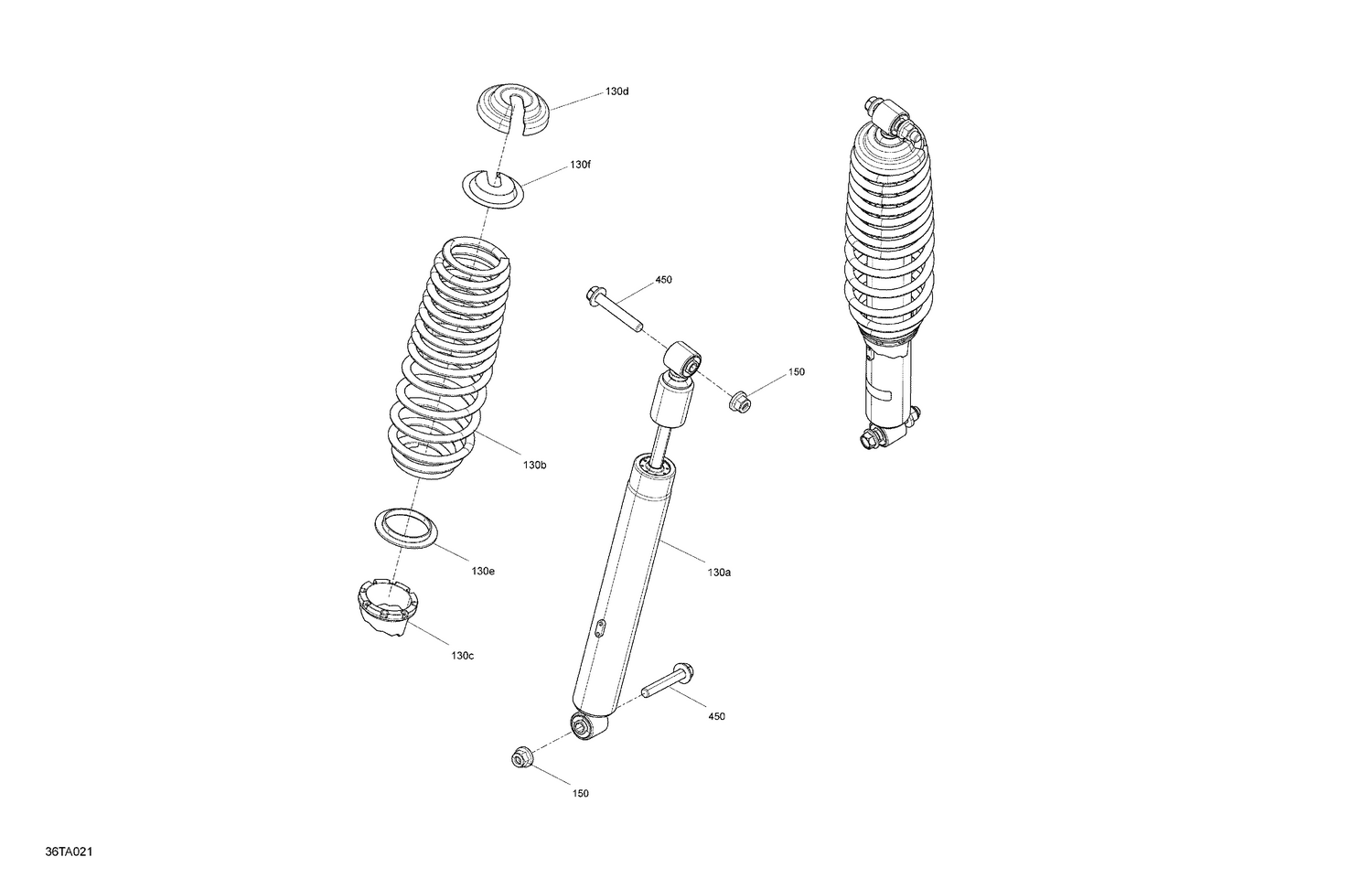 130d

130f

450

150

130b

130e

130a

130c

450

150

36TA021