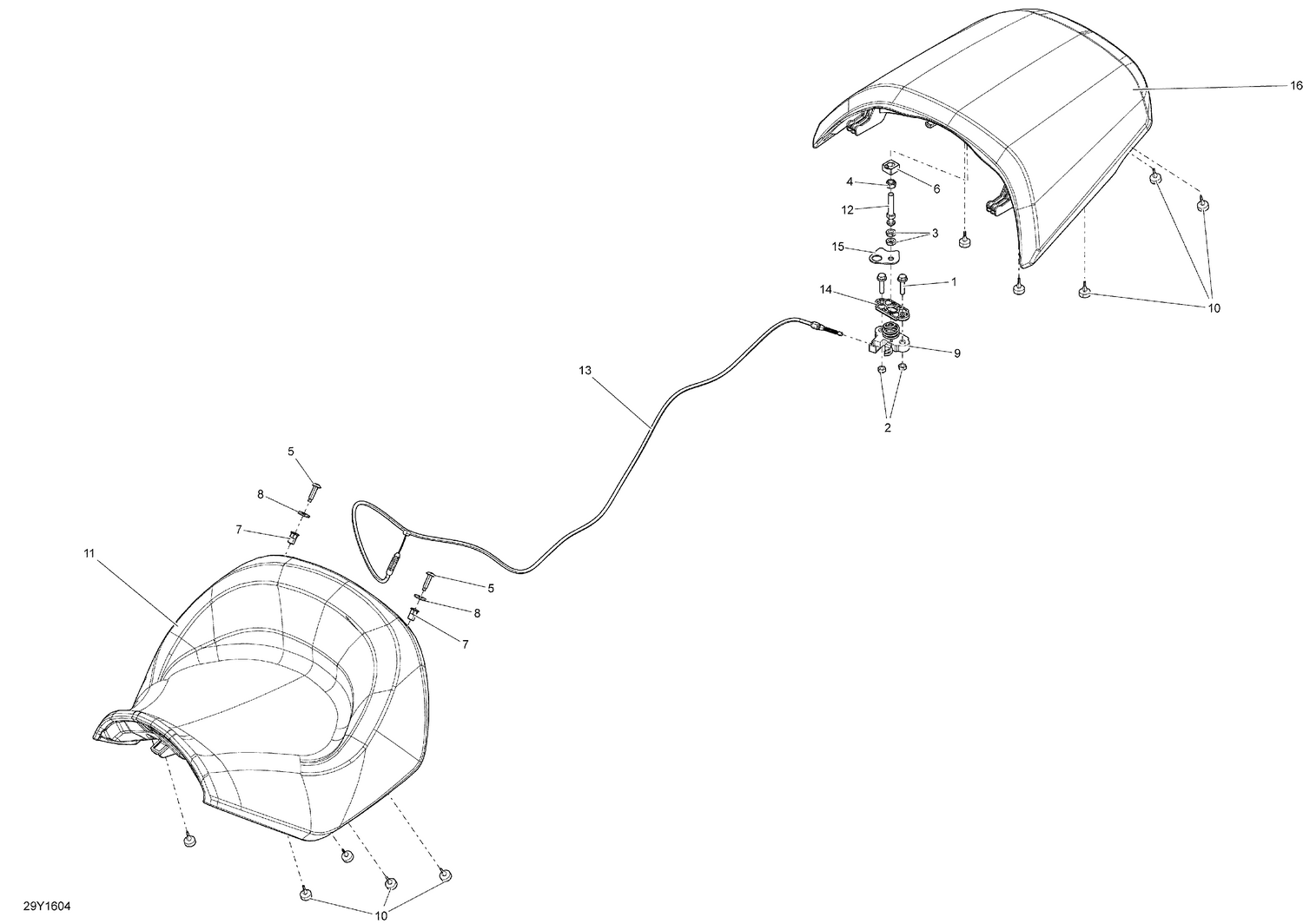 16
4
6
12
3
15
1
14
10
9
13
2
5
8
7
11
5
8
7
10
29Y1604