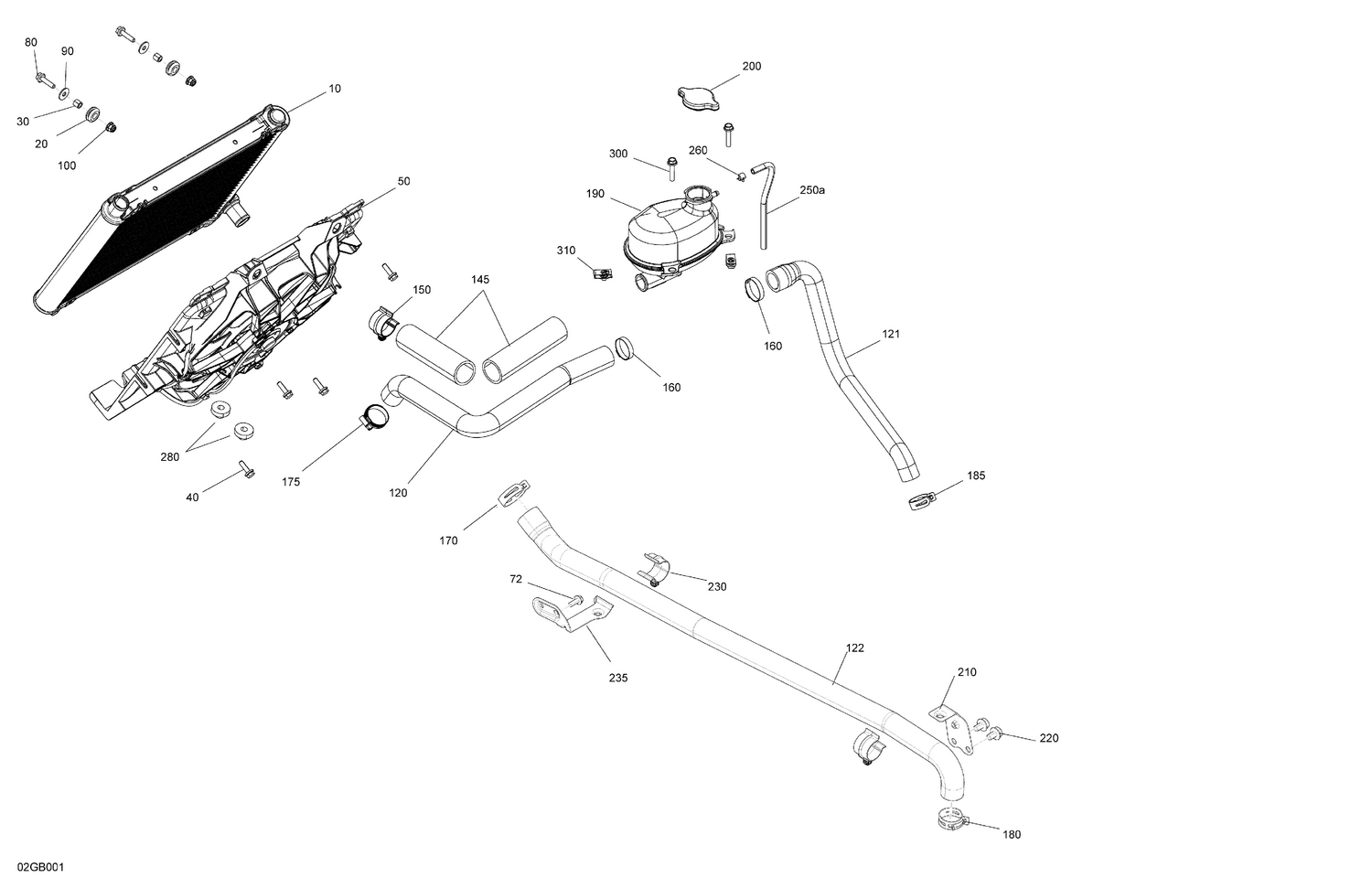 80
90
30
20
100
10
50
200
300
260
190
250a
310
150
145
160
121
160
280
175
120
40
185
170
72
230
235
122
210
220
180
02GB001