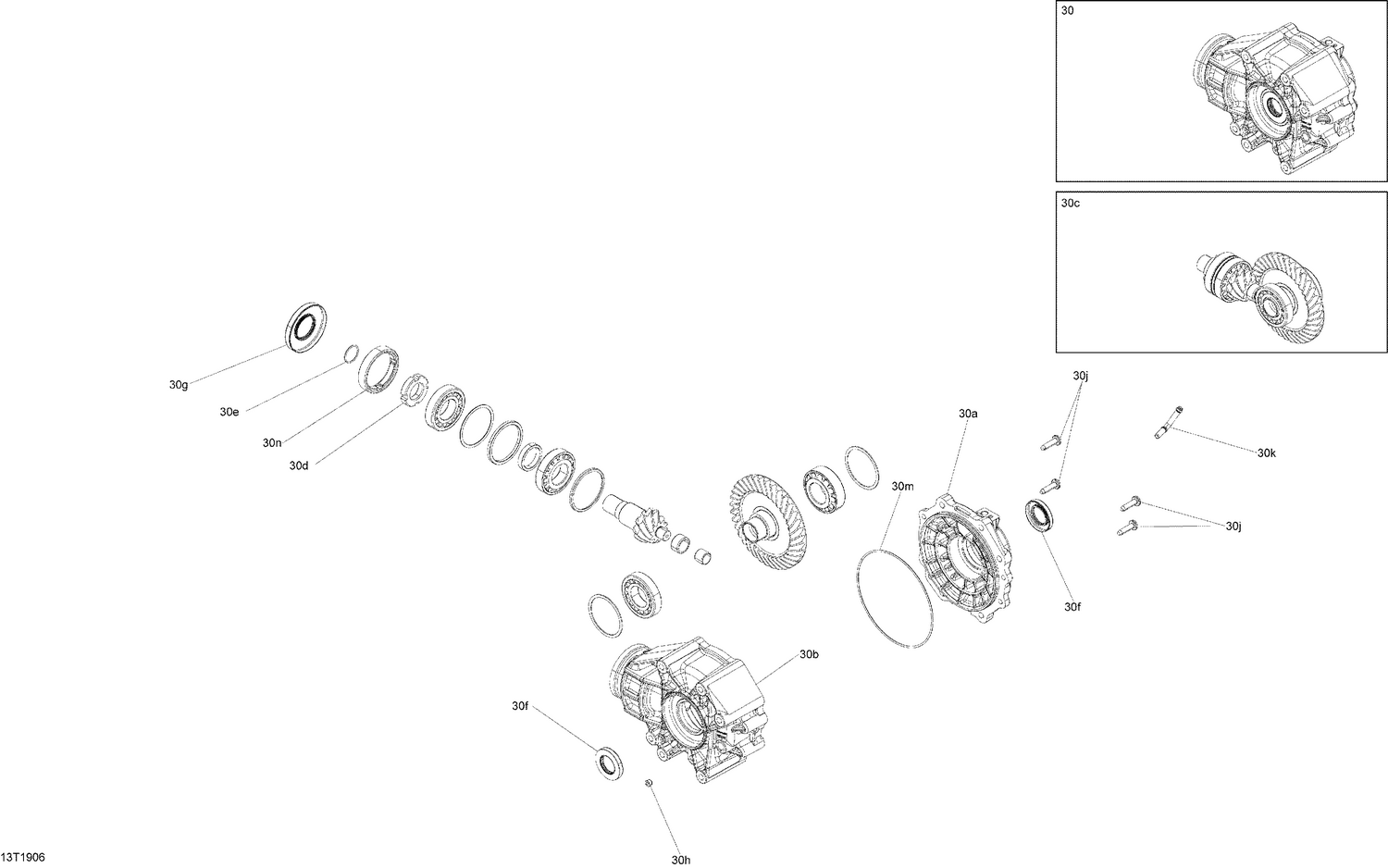 30

30c

30g

30e

30n

30d

30j

30a

30k

30m

30j

30f

30b

30f

30h

13T1906