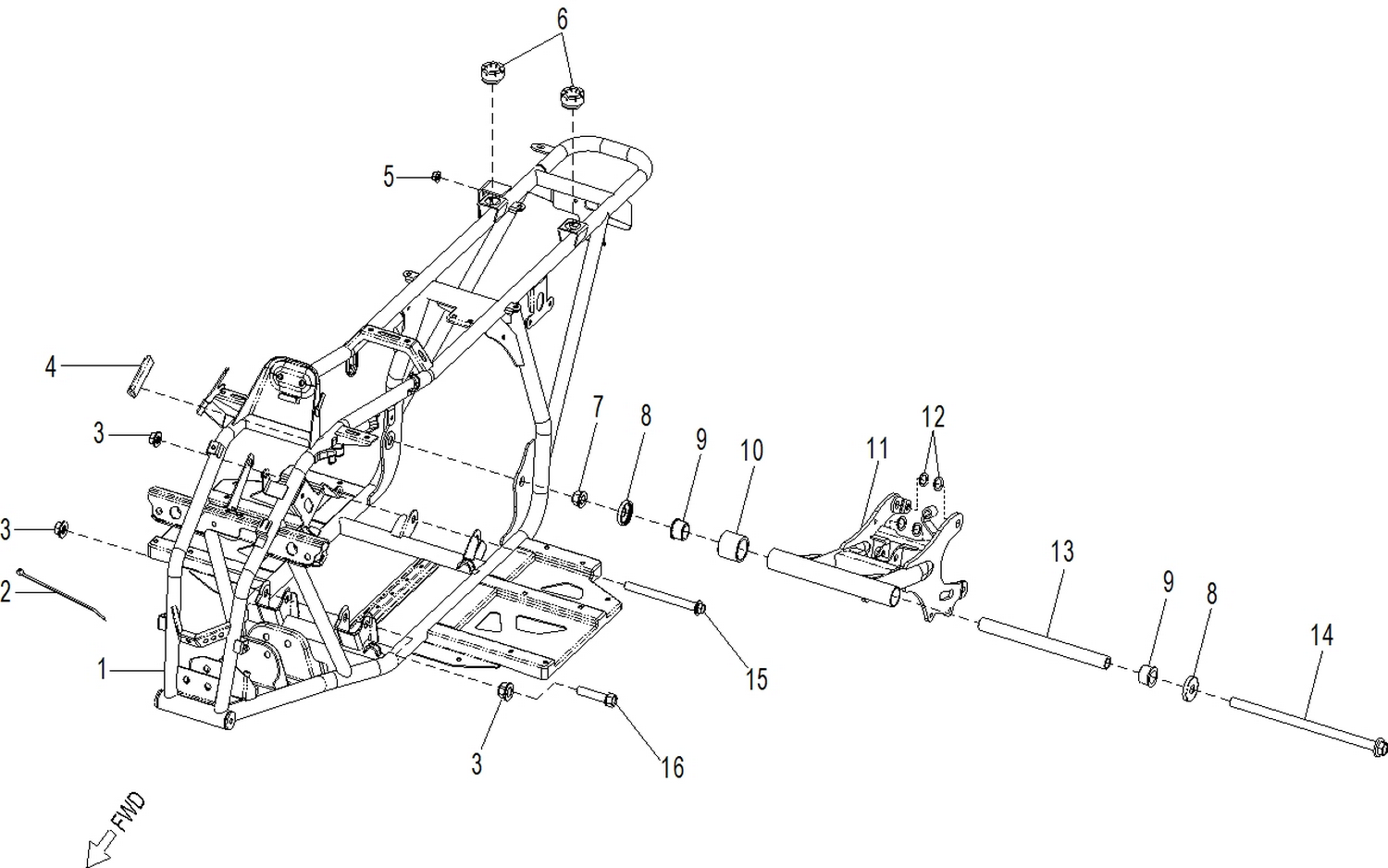 6
5
4
3
3
2
1
7
8
9
10
11
12
13
9
8
14
15
3
16
FWD