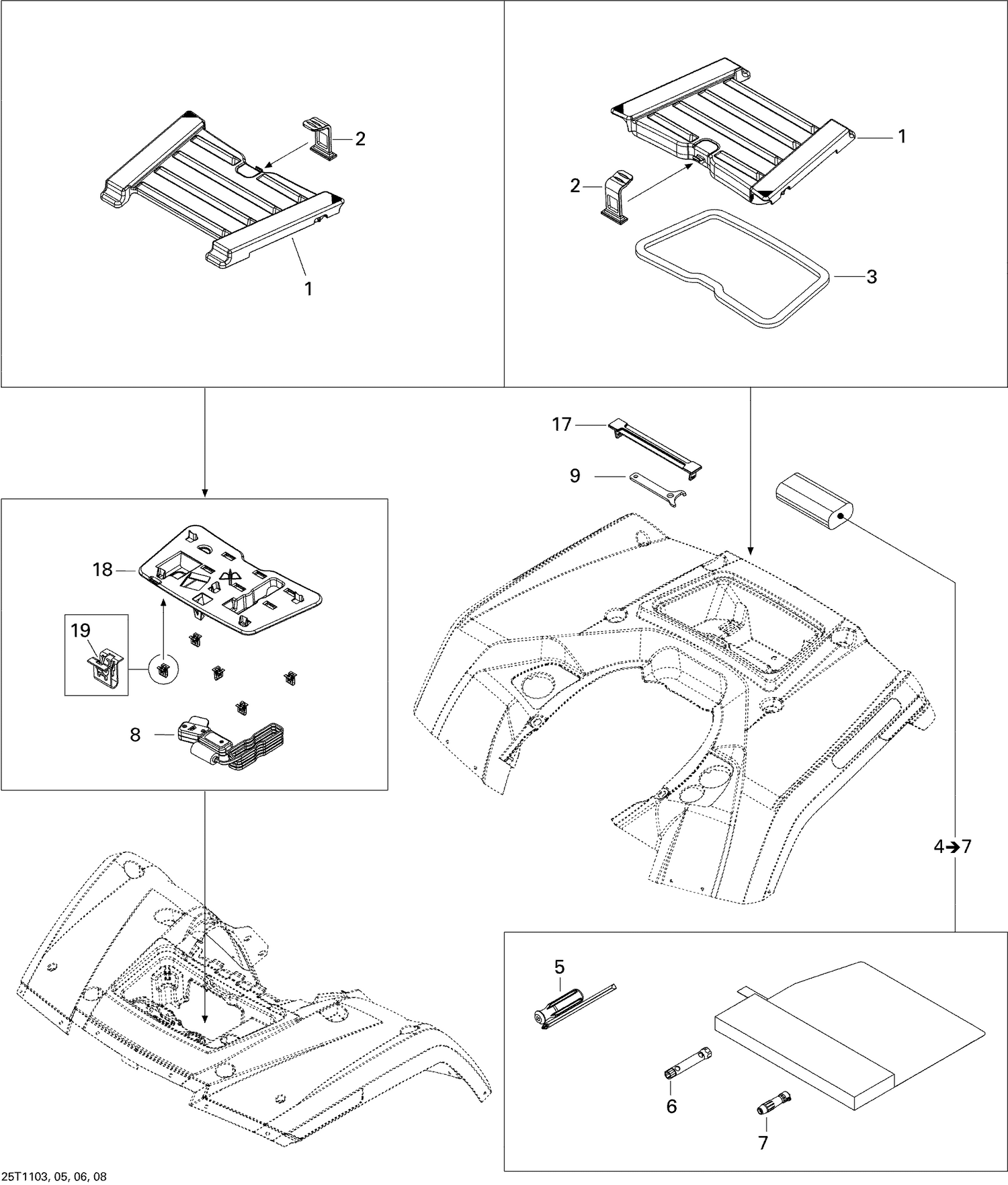 2
1
1
2
3
17
9
18
19
8
4➔7
5
6
7
25T1103, 05, 06, 08