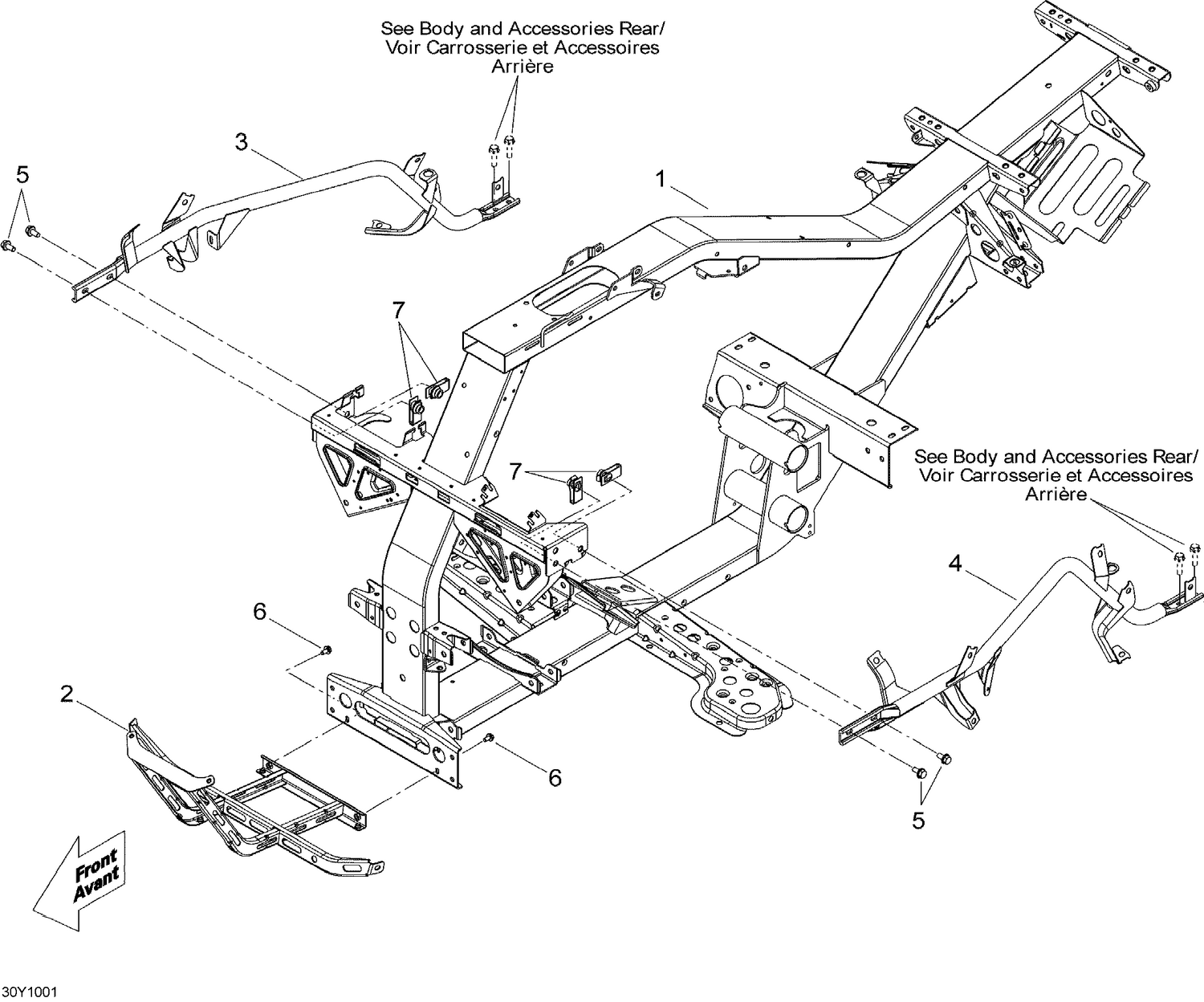 See Body and Accessories Rear/
Voir Carrosserie et Accessoires
Arrière

3

5

1

7

7

See Body and Accessories Rear/
Voir Carrosserie et Accessoires
Arrière

4

6

2

6

5

Front
Avant

30Y1001