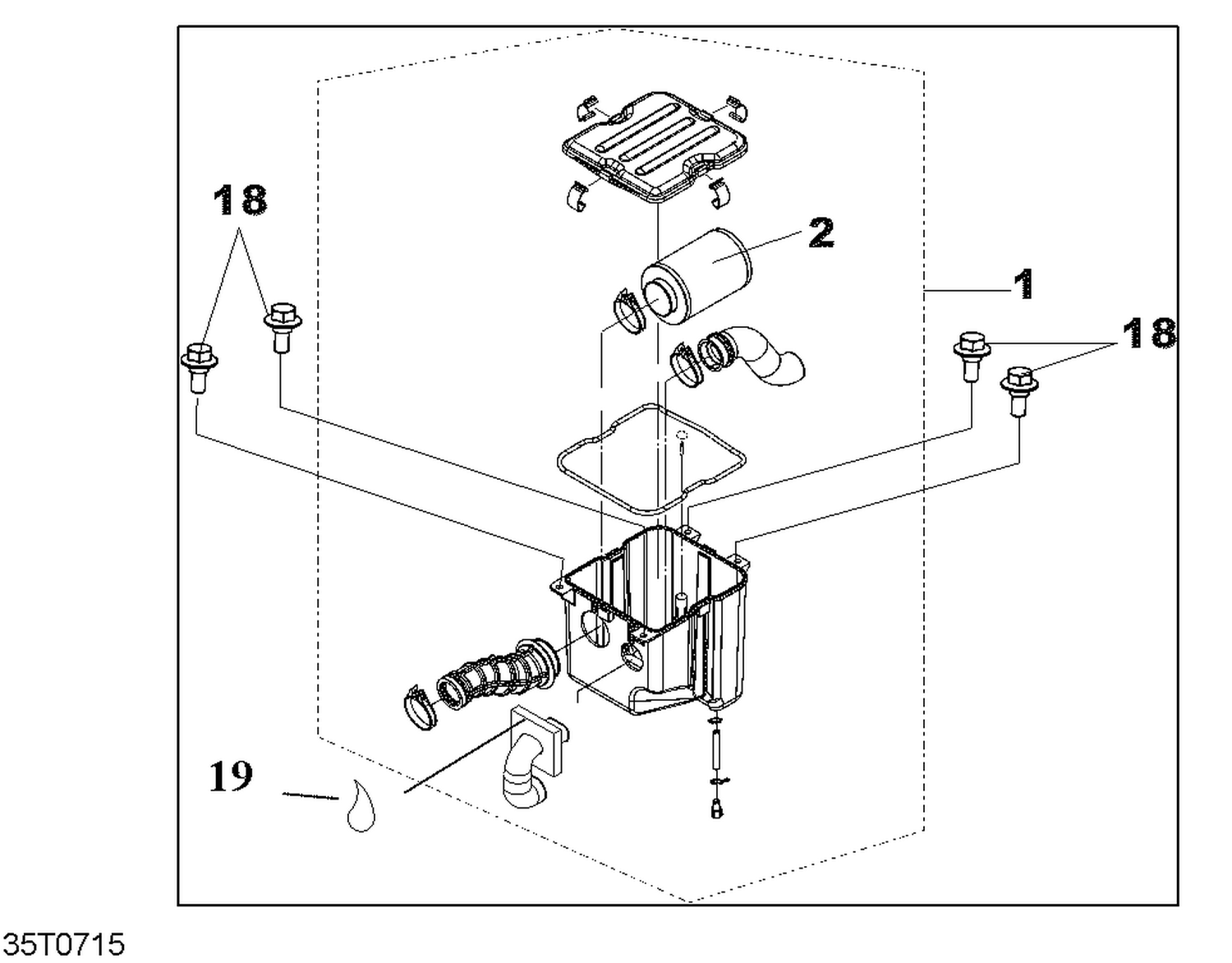 18

2

1

18

19

35T0715