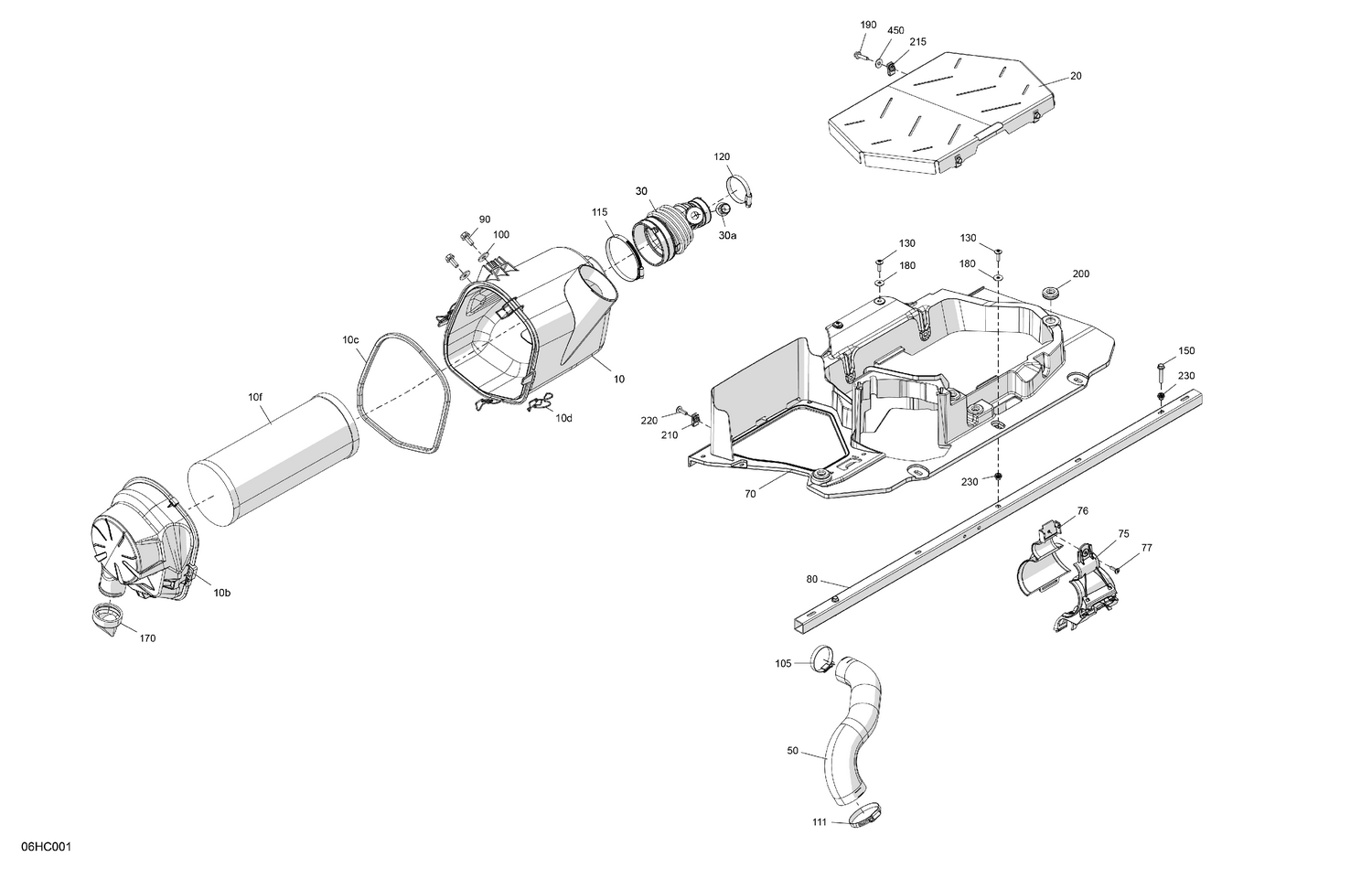 190
450
215
20
120
30
115
30a
90
100
130
130
180
180
200
10c
10
150
230
10f
10d
220
210
70
230
76
75
77
80
10b
170
105
50
111
06HC001