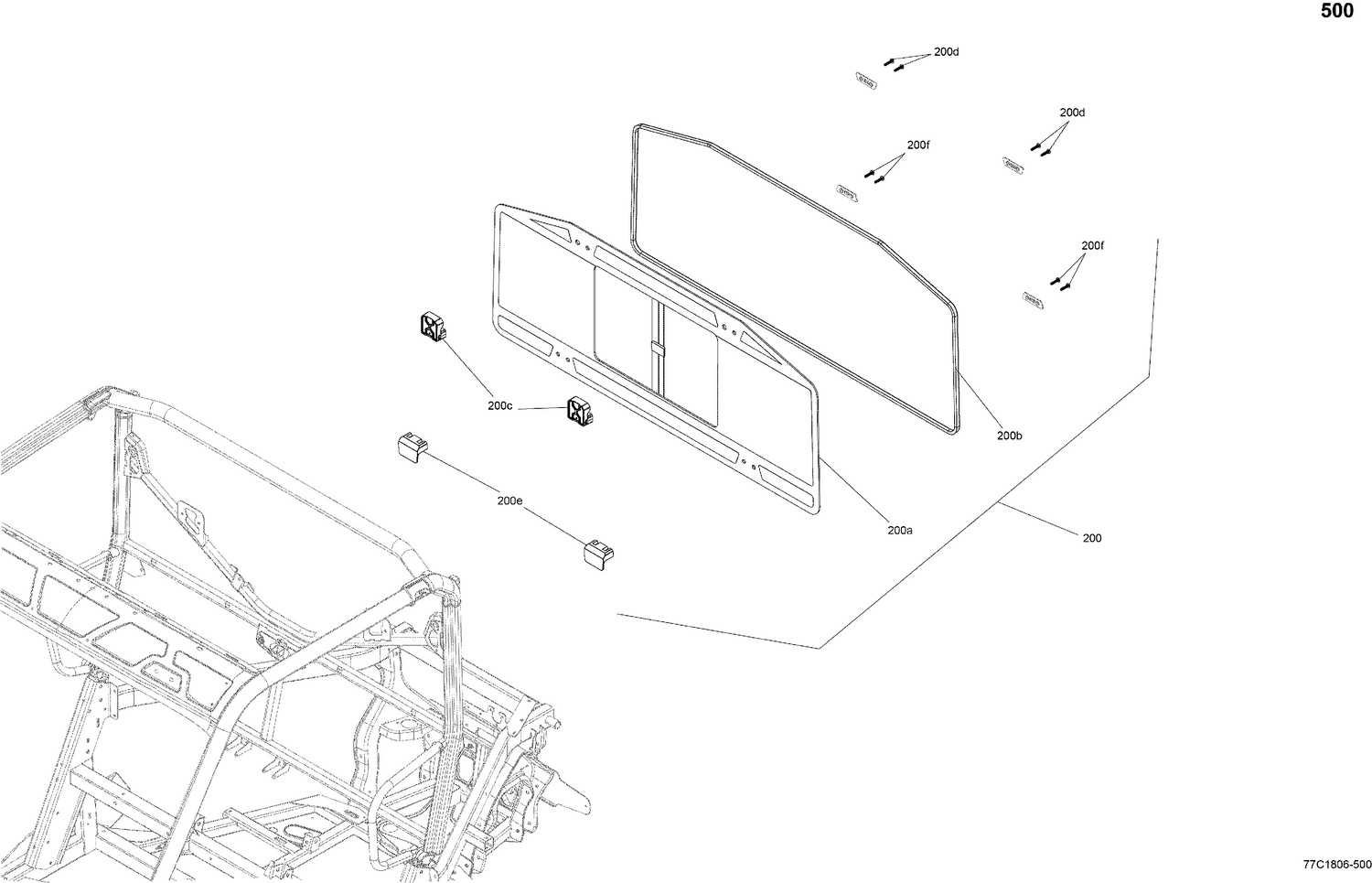 500

200d

200d

200f

200f

200c

200b

200e

200a

200

77C1806-500