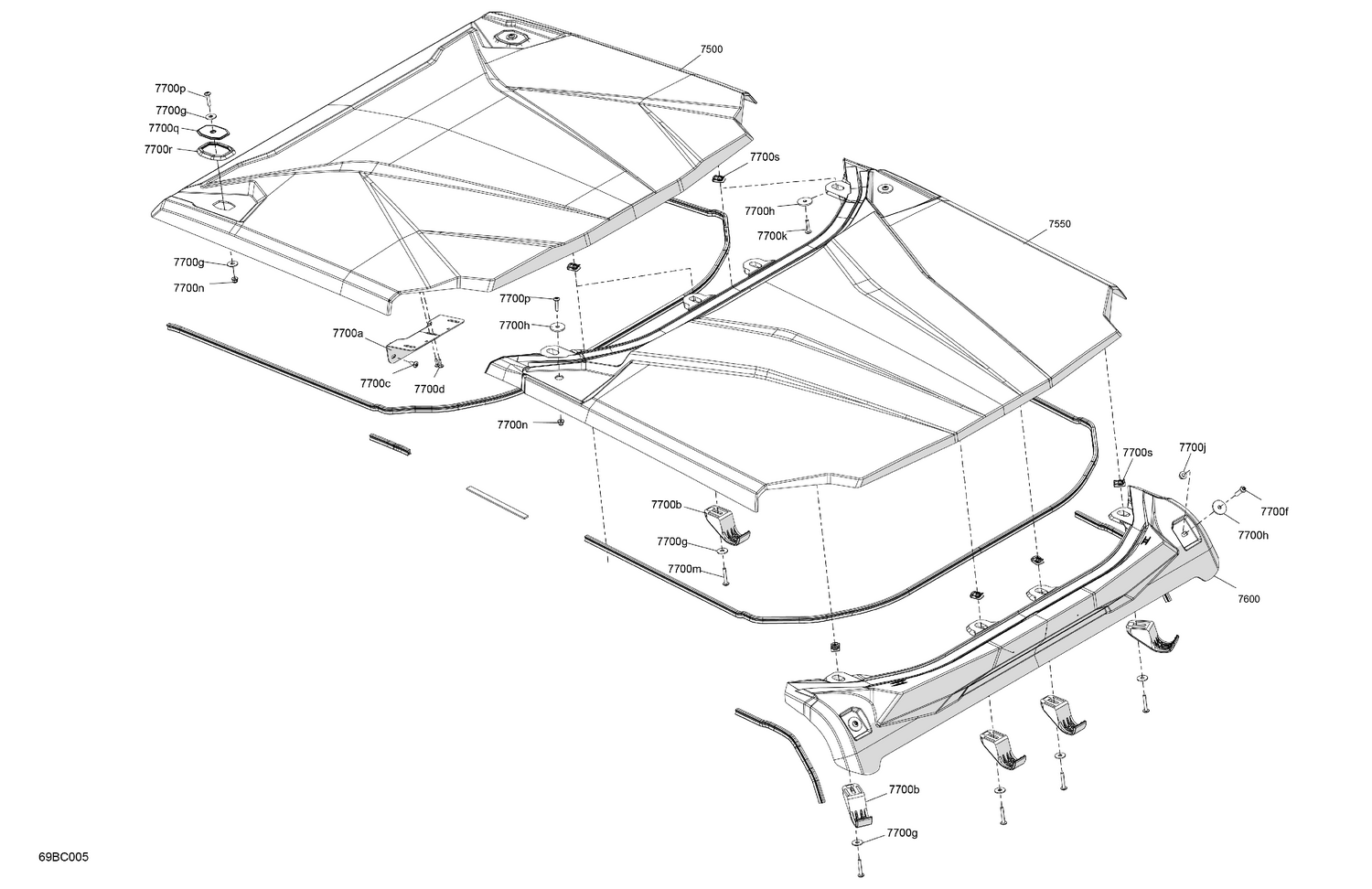 7500
7700p
7700g
7700q
7700r
7700s
7700h
7700k
7550
7700g
7700n
7700p
7700h
7700a
7700c
7700d
7700n
7700s
7700j
7700f
7700h
7700b
7700g
7700m
7600
7700b
7700g
69BC005