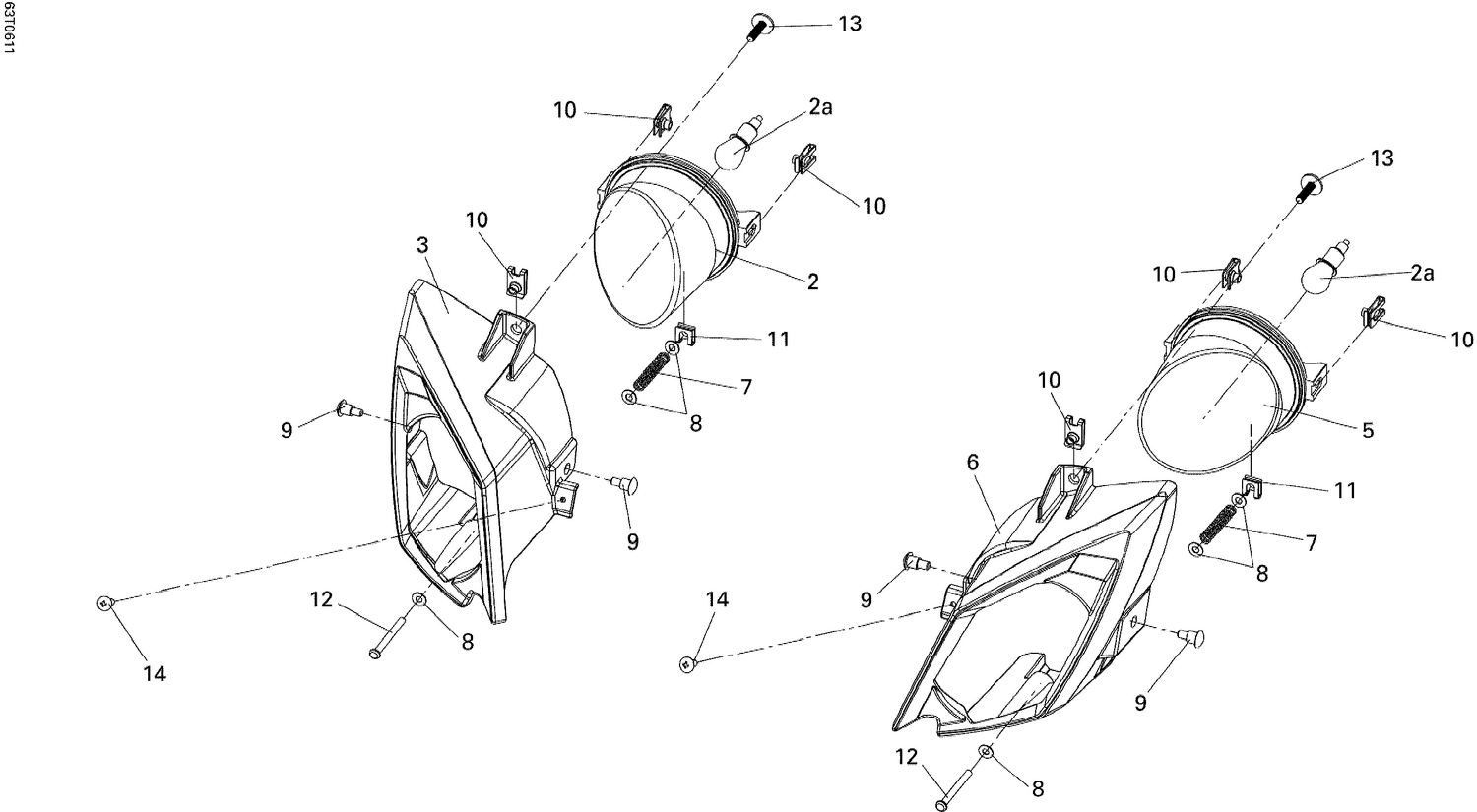 63T0611

13

10

2a

10

10

3

2

11

7

8

9

9

12

8

14

13

10

2a

10

10

5

6

11

7

8

9

14

9

12

8