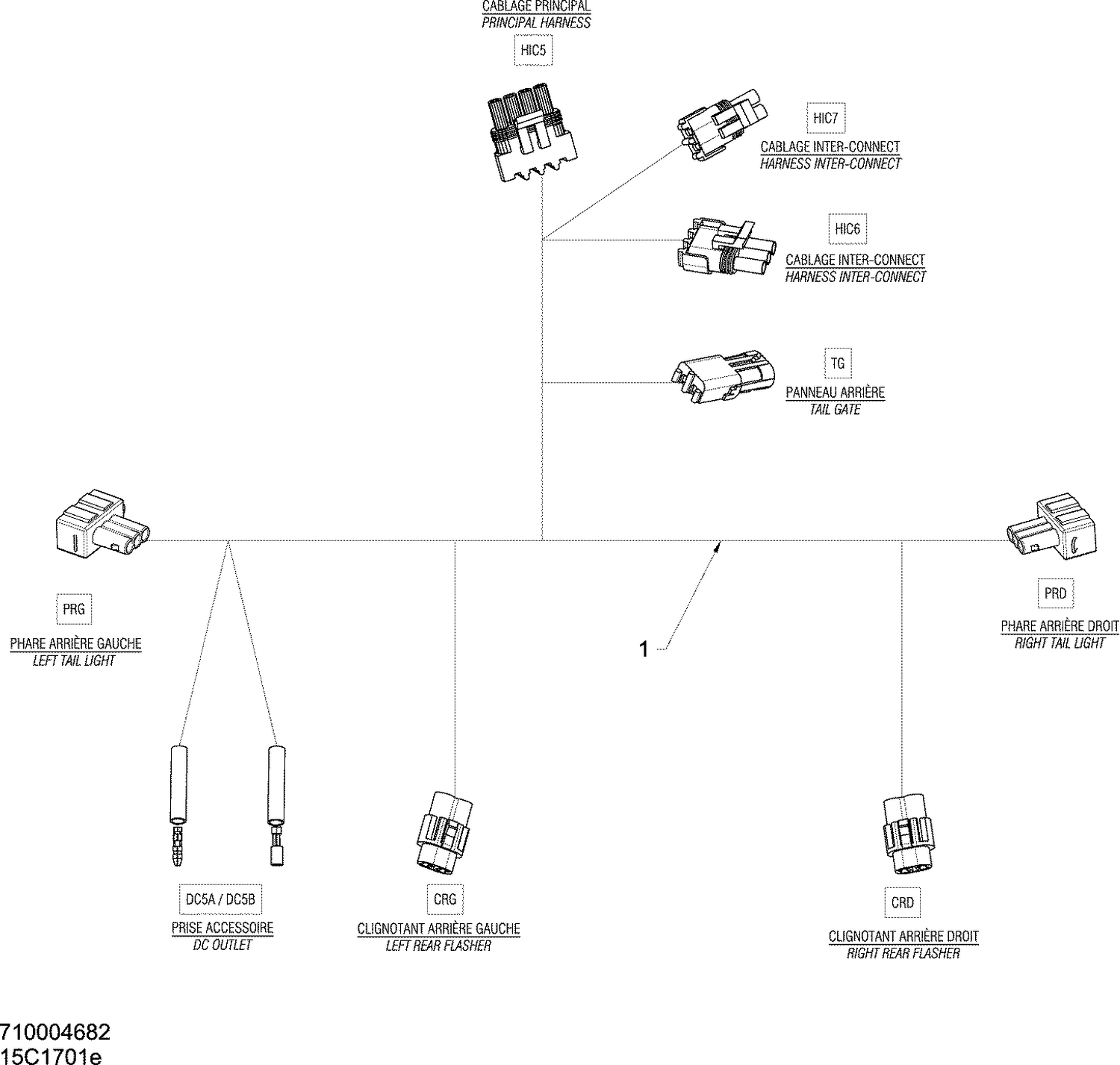 CABLAGE PRINCIPAL
PRINCIPAL HARNESS

HIC5

HIC7
CABLAGE INTER-CONNECT
HARNESS INTER-CONNECT

HIC6
CABLAGE INTER-CONNECT
HARNESS INTER-CONNECT

TG
PANNEAU ARRIÈRE
TAIL GATE

PRG
PHARE ARRIÈRE GAUCHE
LEFT TAIL LIGHT

1

PRD
PHARE ARRIÈRE DROIT
RIGHT TAIL LIGHT

DC5A / DC5B
PRISE ACCESSOIRE
DC OUTLET

CRG
CLIGNOTANT ARRIÈRE GAUCHE
LEFT REAR FLASHER

CRD
CLIGNOTANT ARRIÈRE DROIT
RIGHT REAR FLASHER

710004682
15C1701e