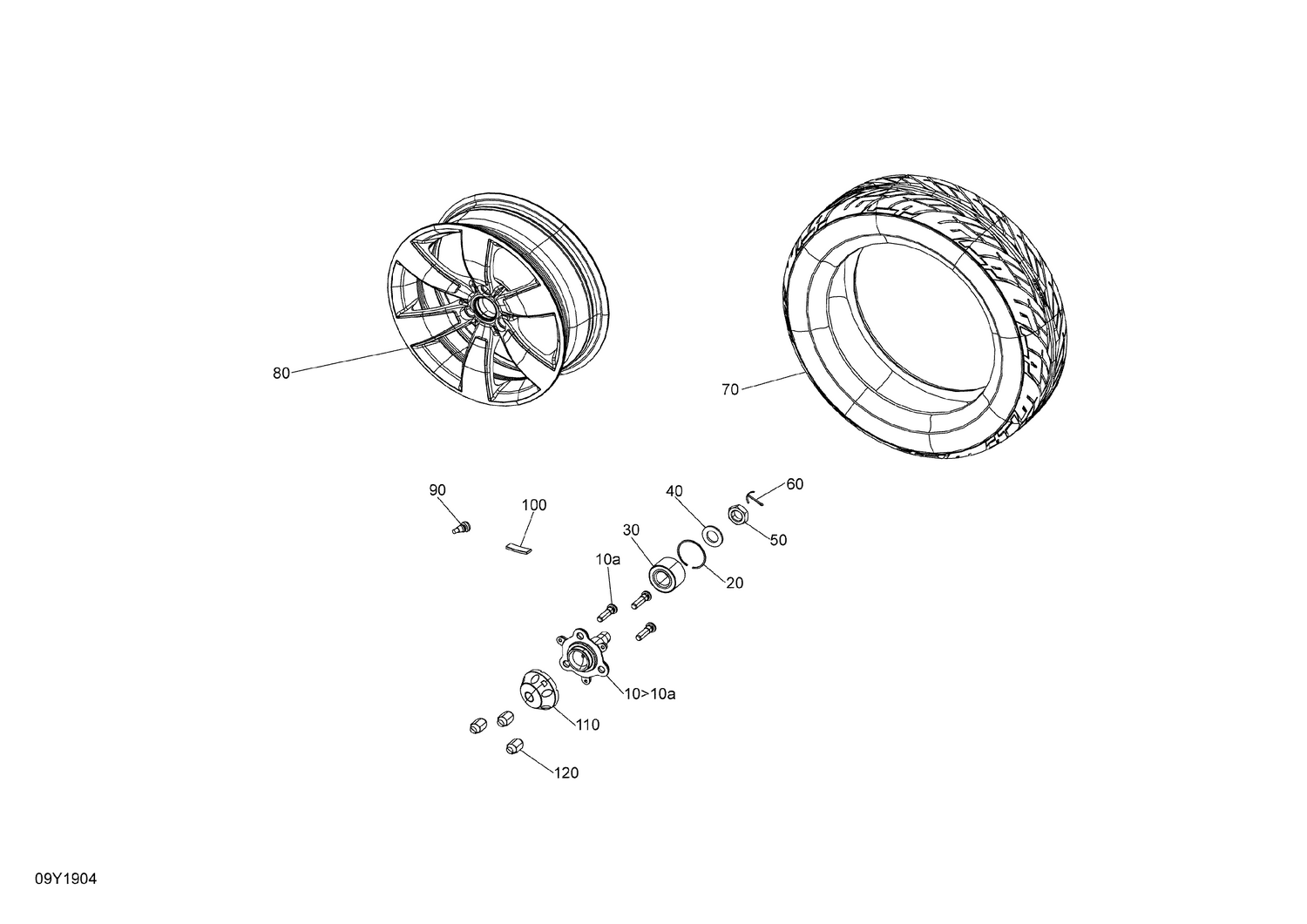 80
70
90
100
40
60
30
50
10a
20
10>10a
110
120
09Y1904