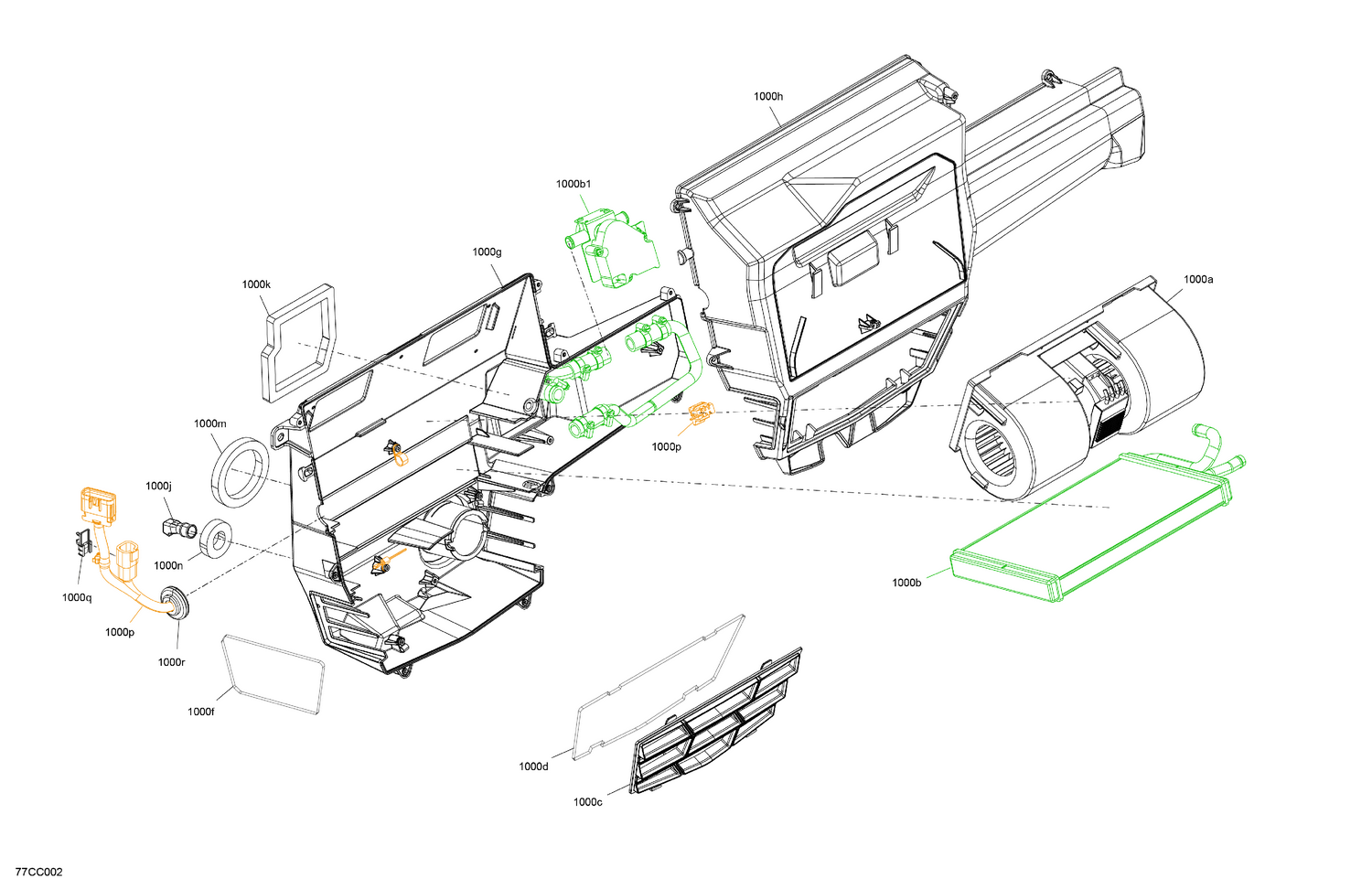 1000h

1000b1

1000g

1000k

1000a

1000m

1000p

1000j

1000n

1000q

1000p

1000r

1000b

1000f

1000d

1000c

77CC002