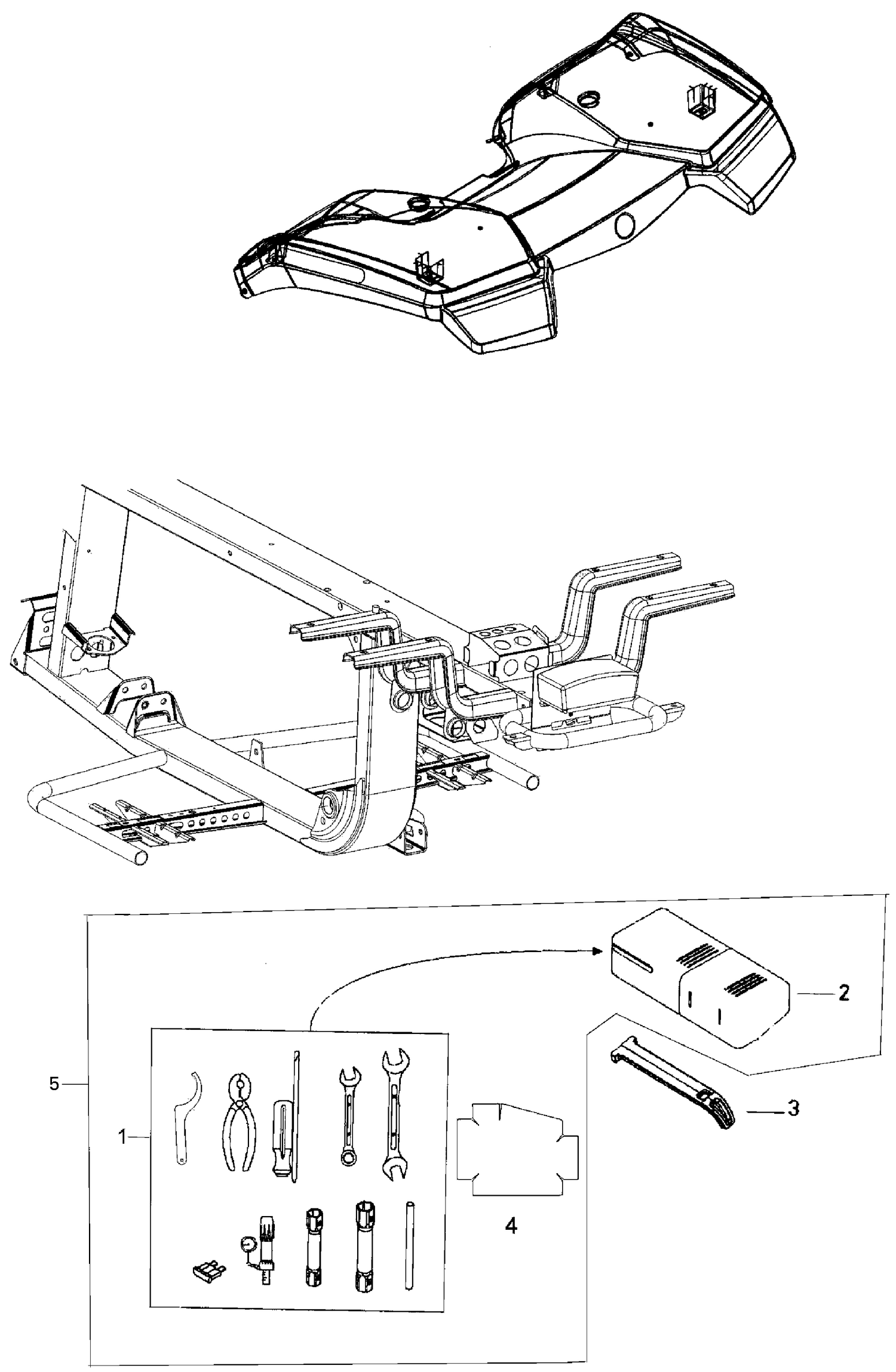 2

5

3

1

4