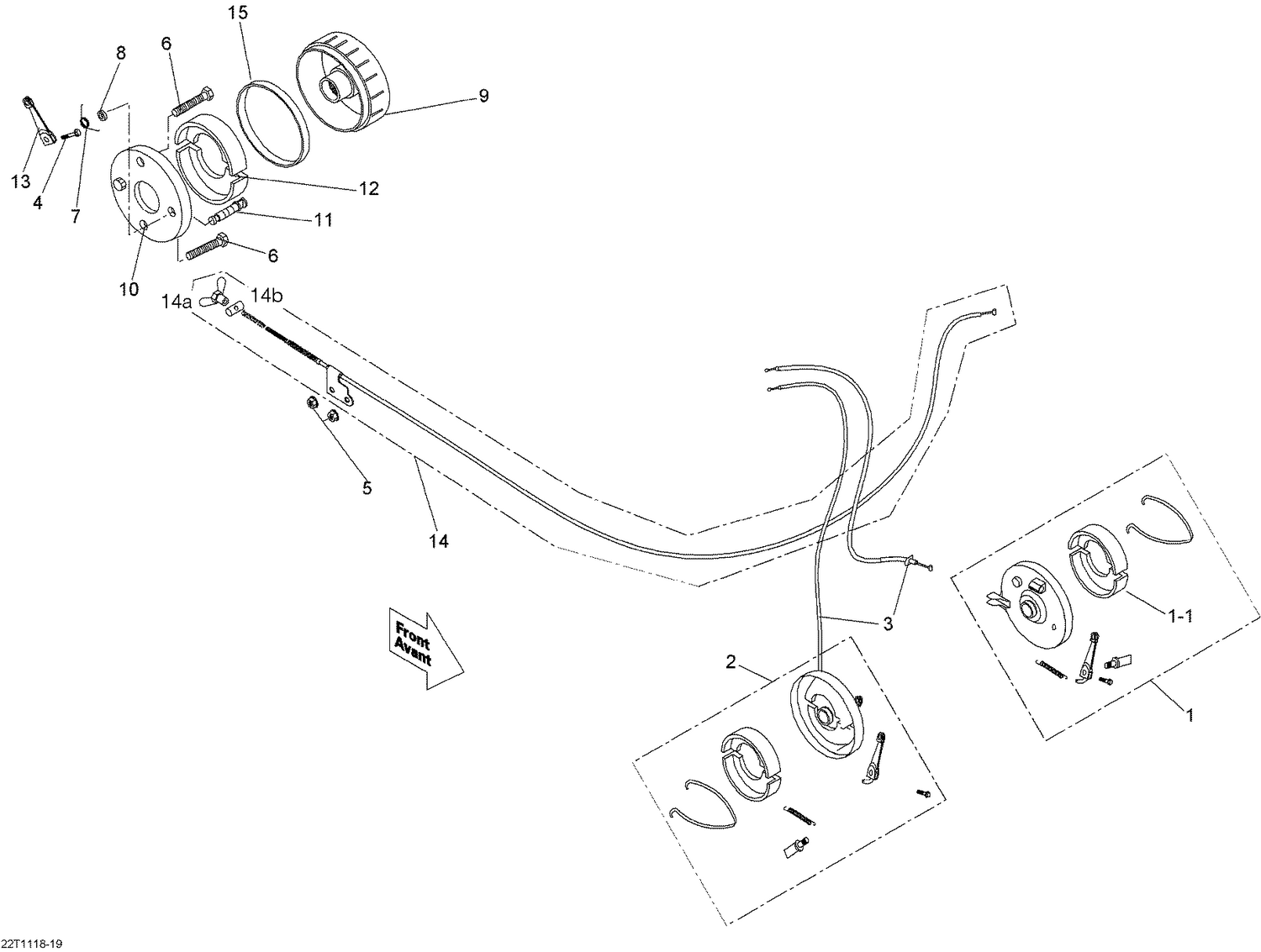 15
8
6
9
13
4
7
12
11
6
10
14a
14b
5
14
Front
Avant
3
1-1
2
1
22T1118-19