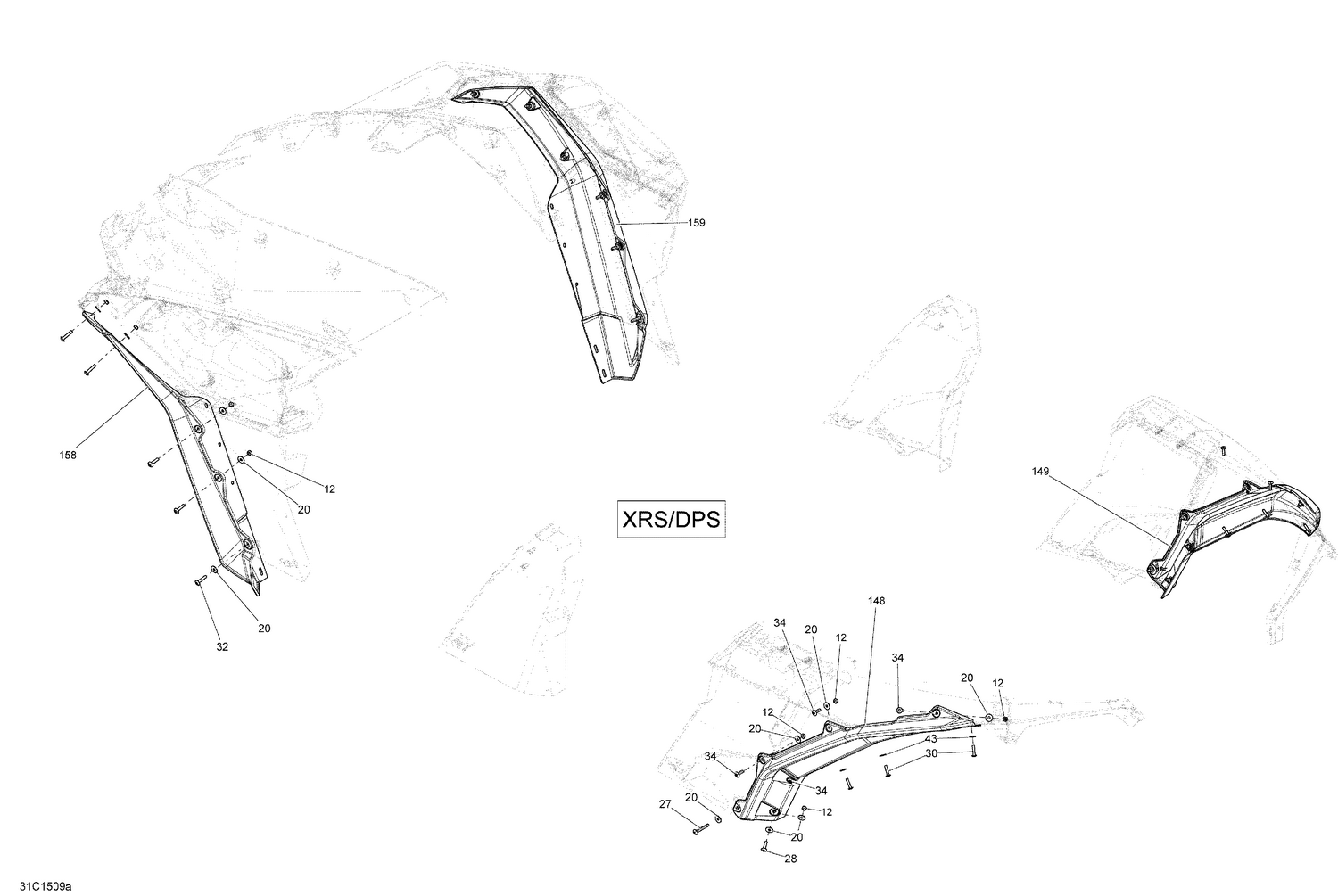 159

158

12

20

20

32

XRS/DPS

149

148

34

20

12

34

20

12

12

20

43

30

34

34

27

20

12

20

28

31C1509a