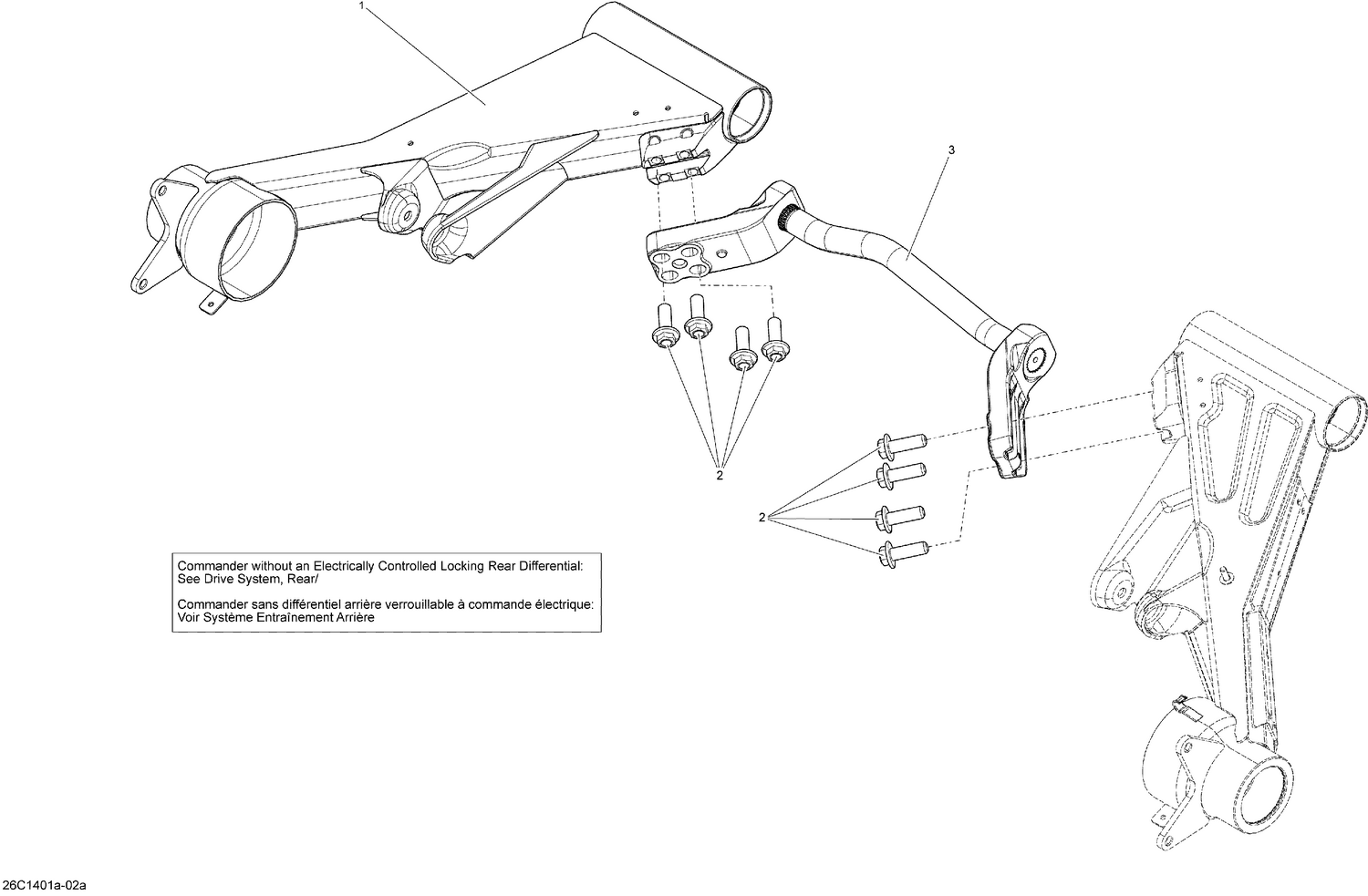 1

3

2

2

Commander without an Electrically Controlled Locking Rear Differential: See Drive System, Rear/

Commander sans différentiel arrière verrouillable à commande électrique: Voir Système Entraînement Arrière

26C1401a-02a