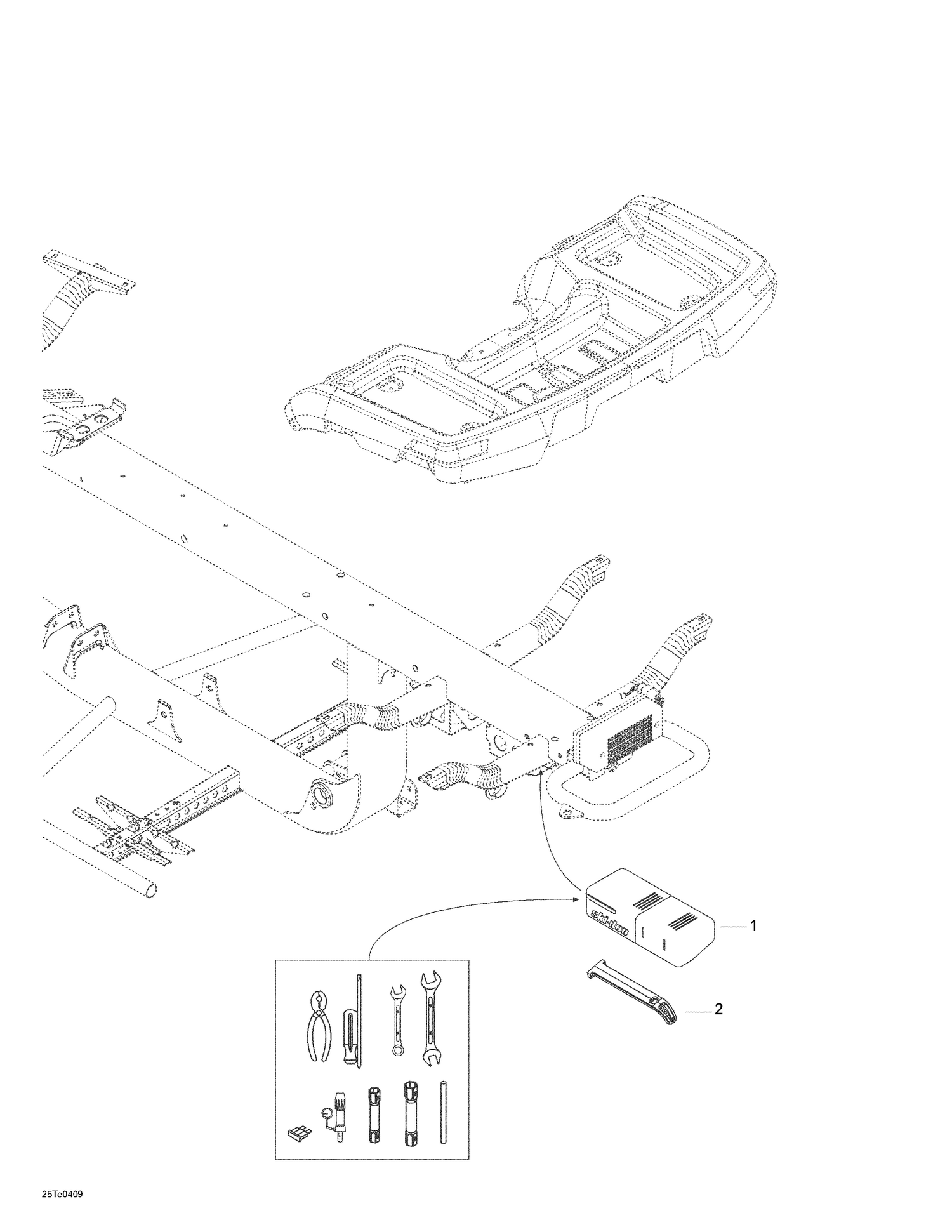 ski-doo

1

2

25Te0409