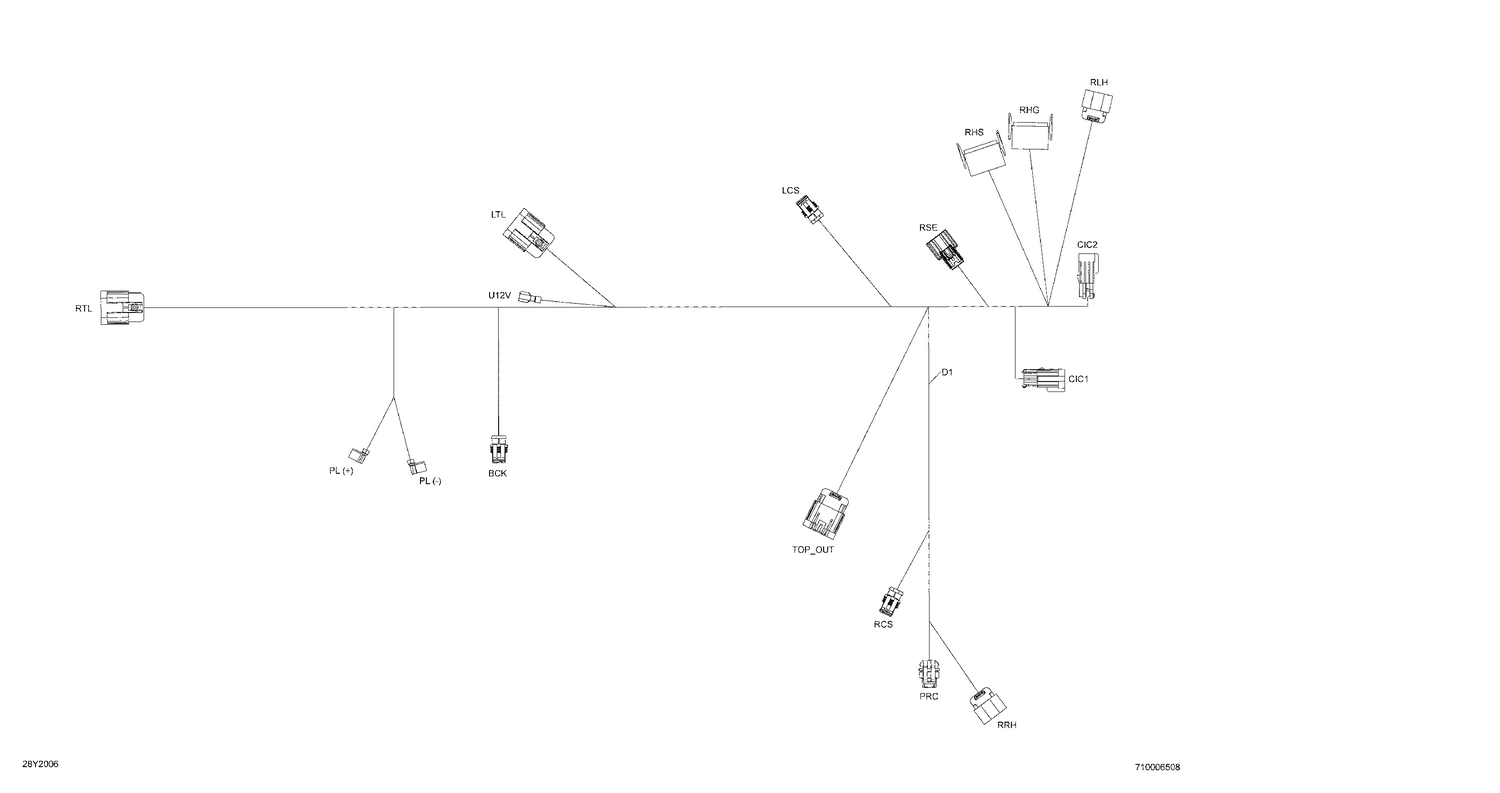 RLH

RHG

RHS

LCS

LTL

RSE

CIC2

RTL

U12V

D1

CIC1

PL (+)

PL (-)

BCK

TOP_OUT

RCS

PRC

RRH

28Y2006

710006508