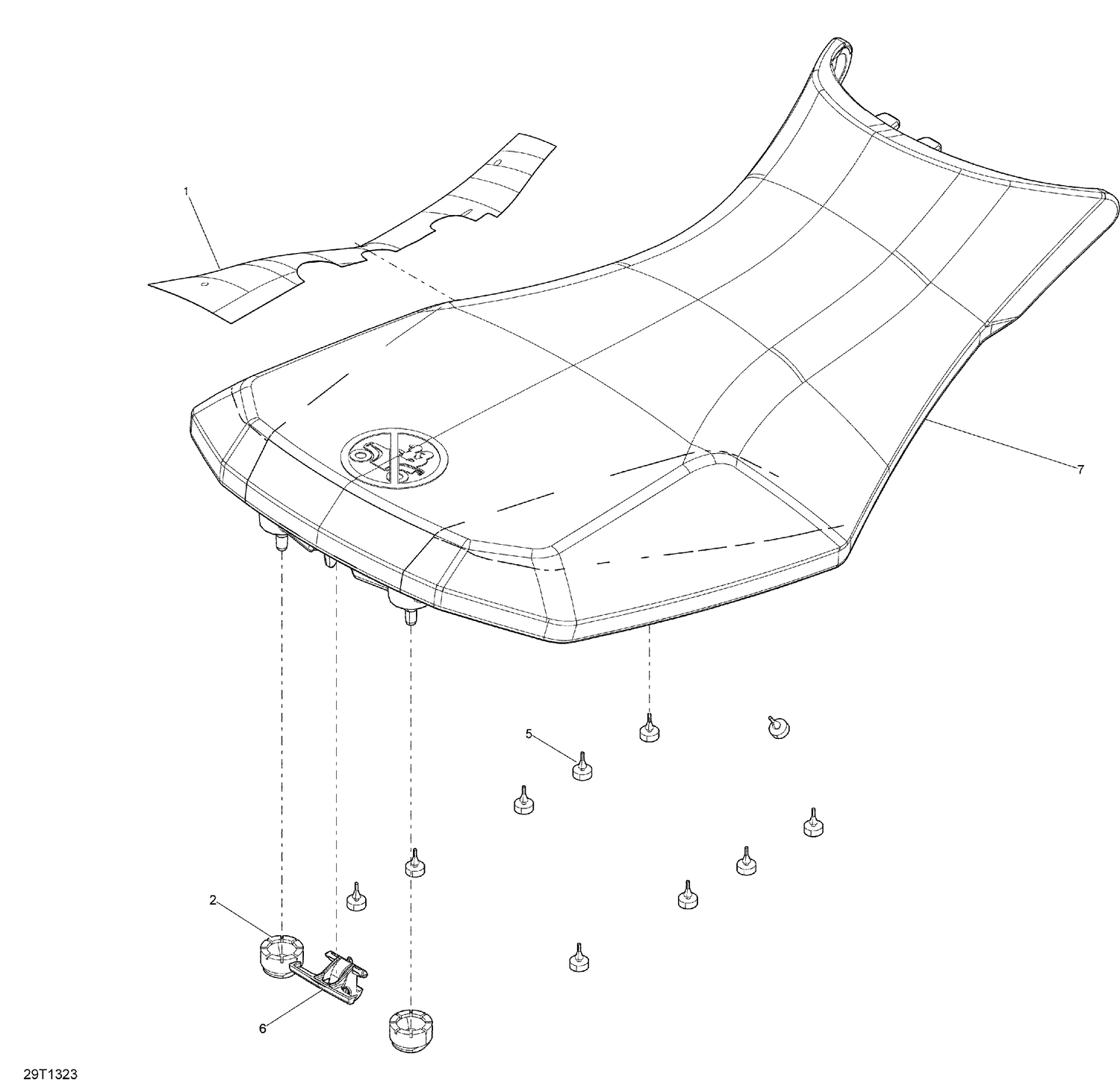 1

7

5

2

6

29T1323